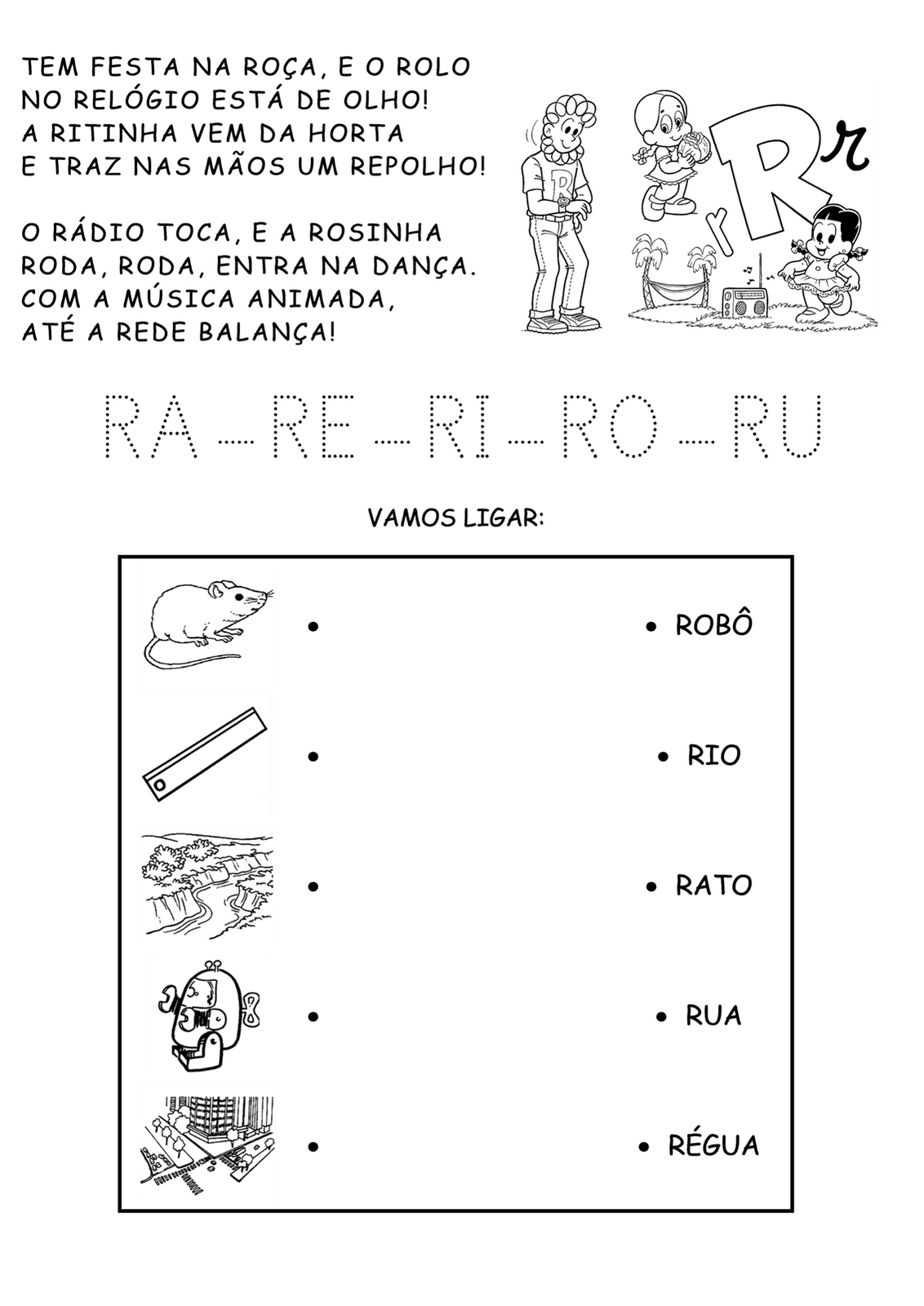 TEM FESTA NA ROÇA, E O ROLO
NO RELÓGIO ESTÁ DE OLHO!
A RITINHA VEM DA HORTA
E TRAZ NAS MÃOS UM REPOLHO!

O RÁDIO TOCA, E A ROSINHA
RODA, RODA, ENTRA NA DANÇA.
COM A MÚSICA ANIMADA,
ATÉ A REDE BALANÇA!

R
R r r

RA – RE – RI – RO – RU

VAMOS LIGAR:

• • ROBÔ
• • RIO
• • RATO
• • RUA
• • RÉGUA