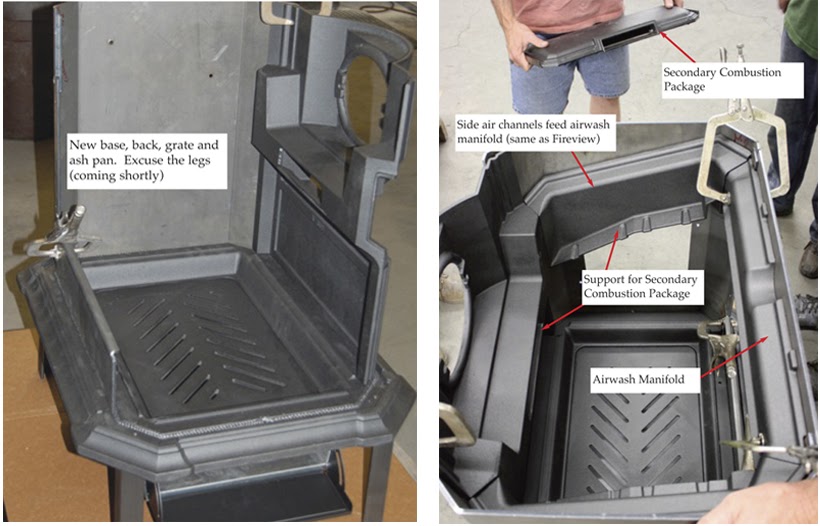 New base, back, grate and ash pan. Excuse the legs (coming shortly)

Secondary Combustion Package

Side air channels feed airwash manifold (same as Fireview)

Support for Secondary Combustion Package

Airwash Manifold