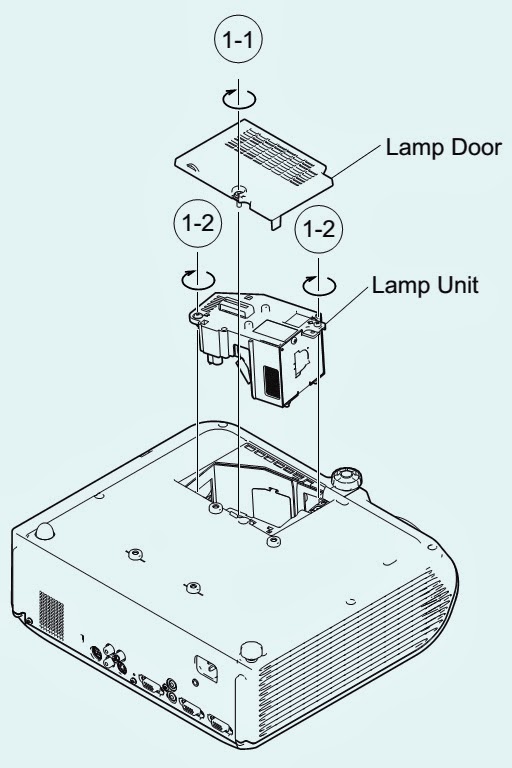 1-1

Lamp Door

1-2

1-2

Lamp Unit