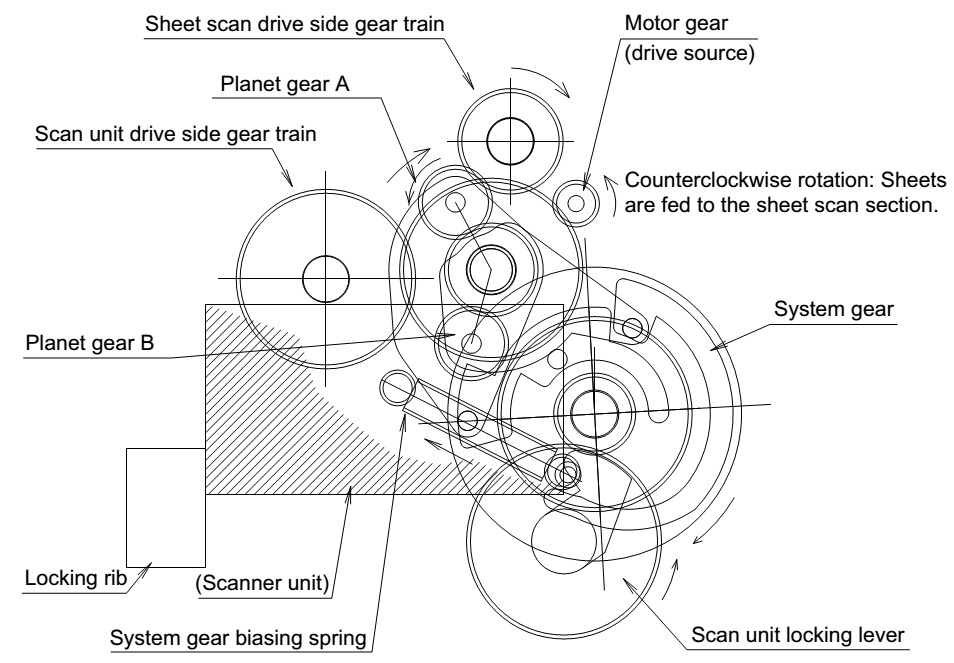 Sheet scan drive side gear train

Motor gear
(drive source)

Planet gear A

Scan unit drive side gear train

Counterclockwise rotation: Sheets are fed to the sheet scan section.

System gear

Planet gear B

Locking rib

(Scanner unit)

System gear biasing spring

Scan unit locking lever