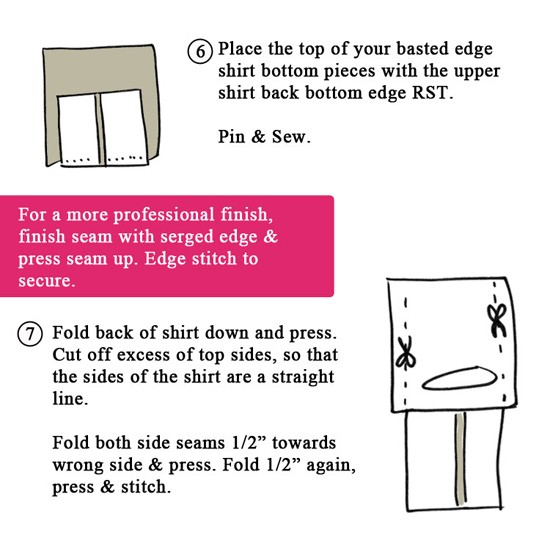 ⑥ Place the top of your basted edge shirt bottom pieces with the upper shirt back bottom edge RST.

Pin & Sew.

For a more professional finish, finish seam with serged edge & press seam up. Edge stitch to secure.

⑦ Fold back of shirt down and press. Cut off excess of top sides, so that the sides of the shirt are a straight line.

Fold both side seams 1/2” towards wrong side & press. Fold 1/2” again, press & stitch.