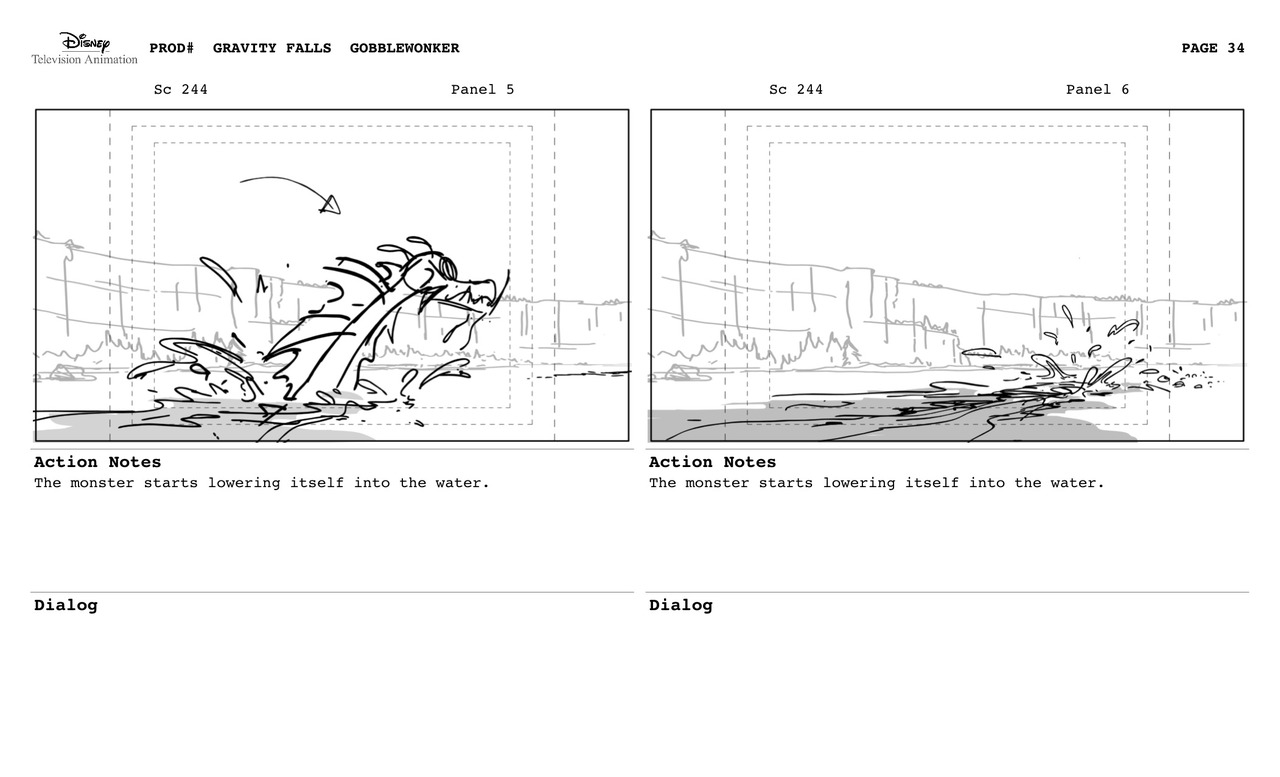 Disney
Television Animation

PROD# GRAVITY FALLS GOBBLEWONKER

PAGE 34

Sc 244

Panel 5

Action Notes
The monster starts lowering itself into the water.

Dialog

Sc 244

Panel 6

Action Notes
The monster starts lowering itself into the water.

Dialog