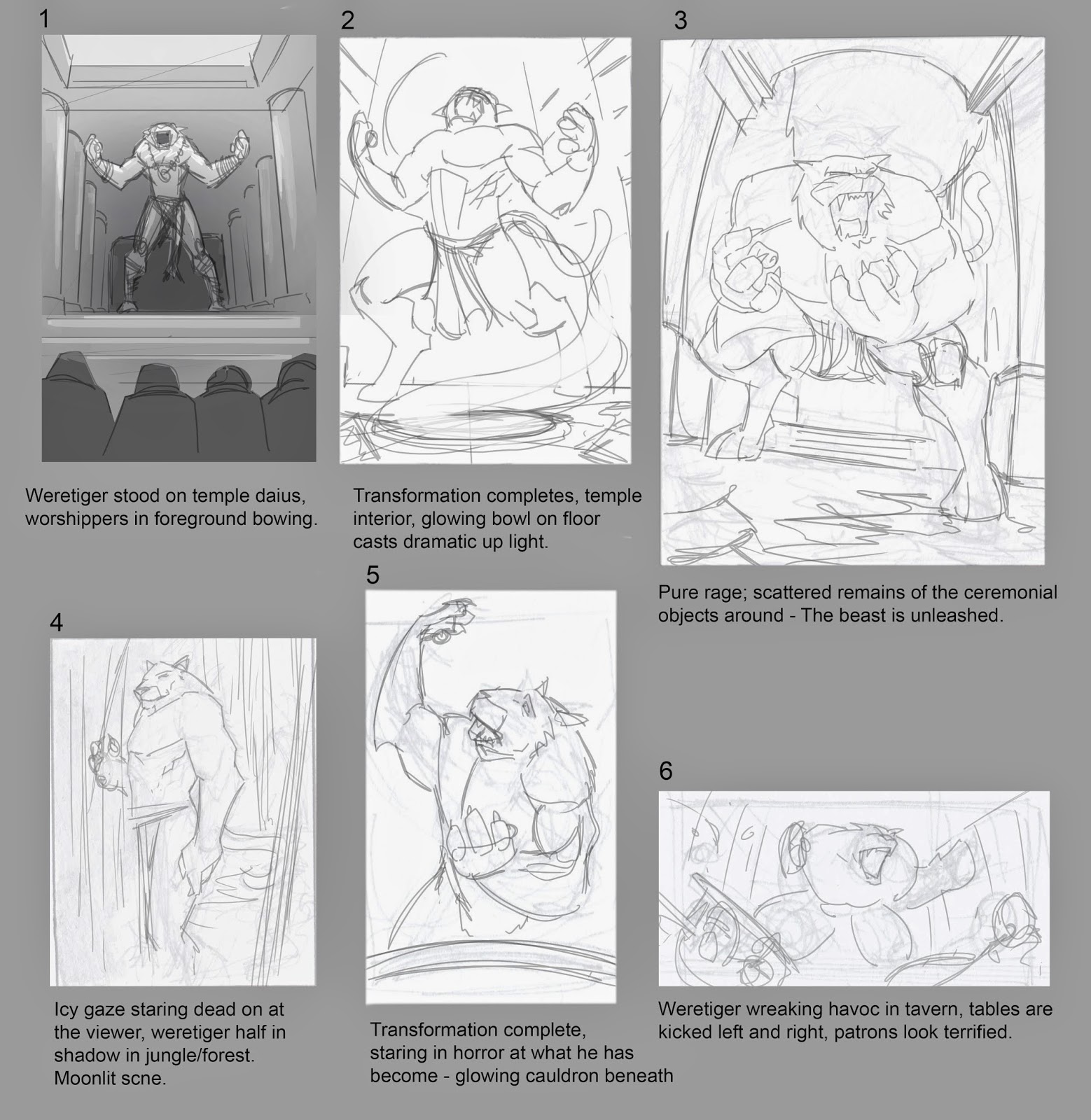 1

Weretiger stood on temple daius, worshippers in foreground bowing.

2

Transformation completes, temple interior, glowing bowl on floor casts dramatic up light.

3

Pure rage; scattered remains of the ceremonial objects around - The beast is unleashed.

4

Icy gaze staring dead on at the viewer, weretiger half in shadow in jungle/forest. Moonlit scne.

5

Transformation complete, staring in horror at what he has become - glowing cauldron beneath

6

Weretiger wreaking havoc in tavern, tables are kicked left and right, patrons look terrified.