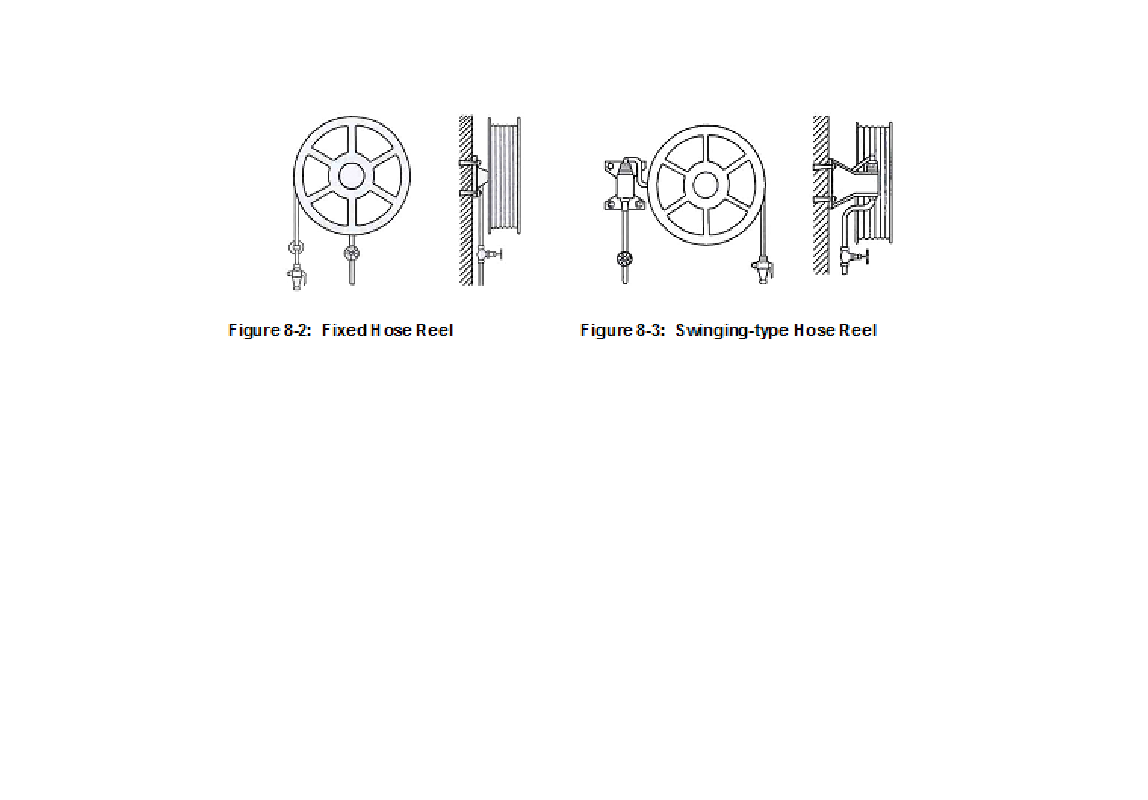 Figure 8-2: Fixed Hose Reel

Figure 8-3: Swinging-type Hose Reel