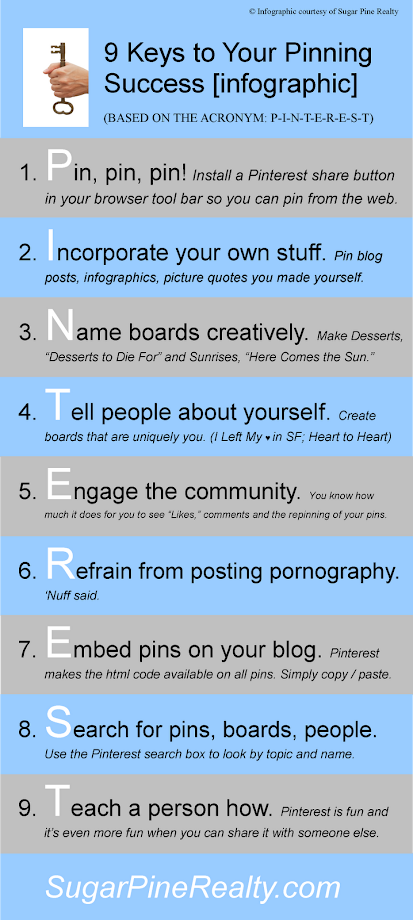 © Infographic courtesy of Sugar Pine Realty

9 Keys to Your Pinning Success [infographic]

(BASED ON THE ACRONYM: P-I-N-T-E-R-E-S-T)

1. Pin, pin, pin! Install a Pinterest share button in your browser tool bar so you can pin from the web.

2. Incorporate your own stuff. Pin blog posts, infographics, picture quotes you made yourself.

3. Name boards creatively. Make Desserts, "Desserts to Die For" and Sunrises, "Here Comes the Sun."

4. Tell people about yourself. Create boards that are uniquely you. (I Left My ♥ in SF; Heart to Heart)

5. Engage the community. You know how much it does for you to see "Likes," comments and the repinning of your pins.

6. Refrain from posting pornography. 'Nuff said.

7. Embed pins on your blog. Pinterest makes the html code available on all pins. Simply copy / paste.

8. Search for pins, boards, people. Use the Pinterest search box to look by topic and name.

9. Teach a person how. Pinterest is fun and it's even more fun when you can share it with someone else.

SugarPineRealty.com