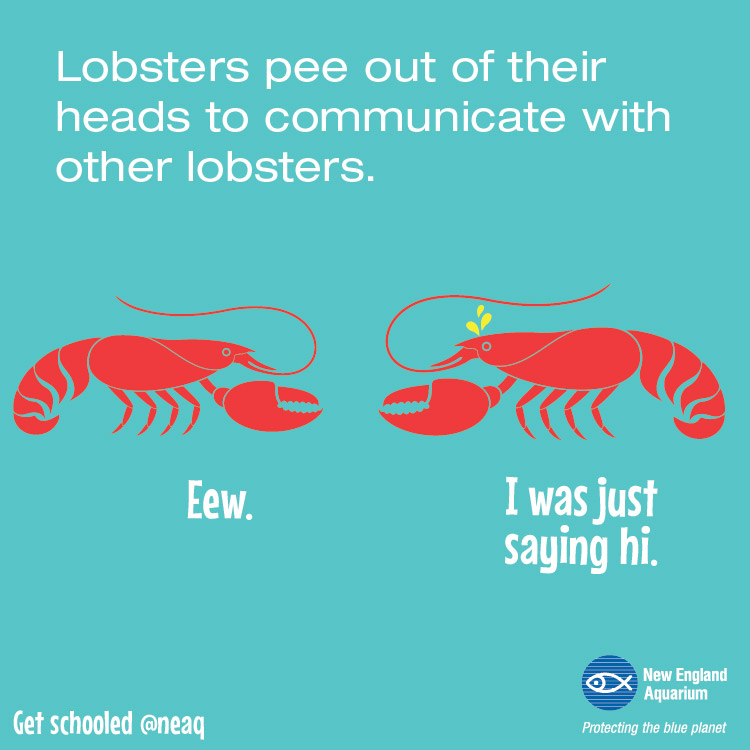 Lobsters pee out of their heads to communicate with other lobsters.

Eew.

I was just saying hi.

Get schooled @neaq

New England Aquarium

Protecting the blue planet