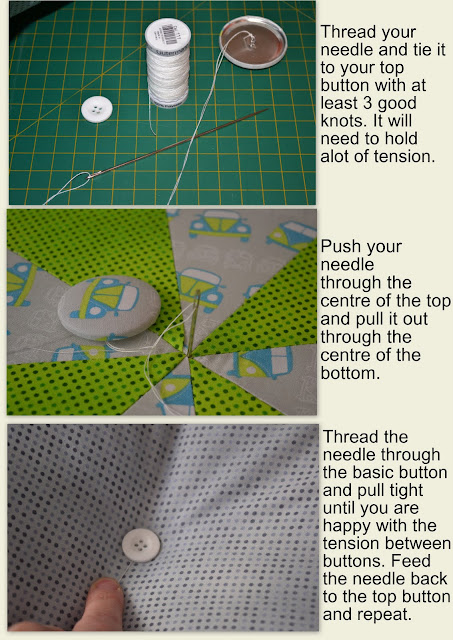 Thread your needle and tie it to your top button with at least 3 good knots. It will need to hold alot of tension.

Push your needle through the centre of the top and pull it out through the centre of the bottom.

Thread the needle through the basic button and pull tight until you are happy with the tension between buttons. Feed the needle back to the top button and repeat.