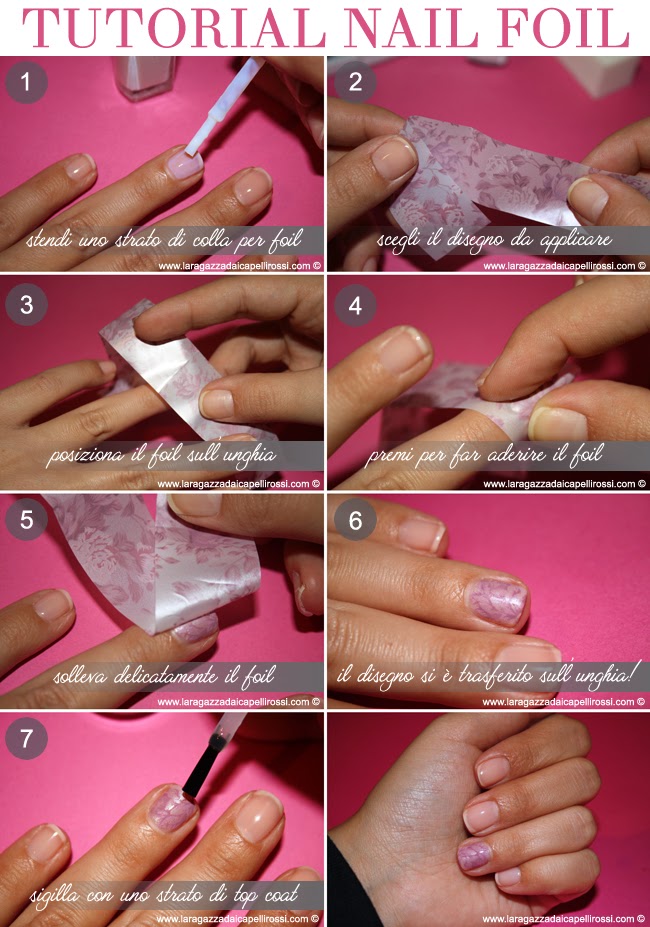 TUTORIAL NAIL FOIL

1
stendi uno strato di colla per foil
www.laragazzadaicapellirossi.com ©

2
scegli il disegno da applicare
www.laragazzadaicapellirossi.com ©

3
posiziona il foil sull'unghia
www.laragazzadaicapellirossi.com ©

4
premi per far aderire il foil
www.laragazzadaicapellirossi.com ©

5
solleva delicatamente il foil
www.laragazzadaicapellirossi.com ©

6
il disegno si è trasferito sull'unghia!
www.laragazzadaicapellirossi.com ©

7
sigilla con uno strato di top coat
www.laragazzadaicapellirossi.com ©

www.laragazzadaicapellirossi.com ©