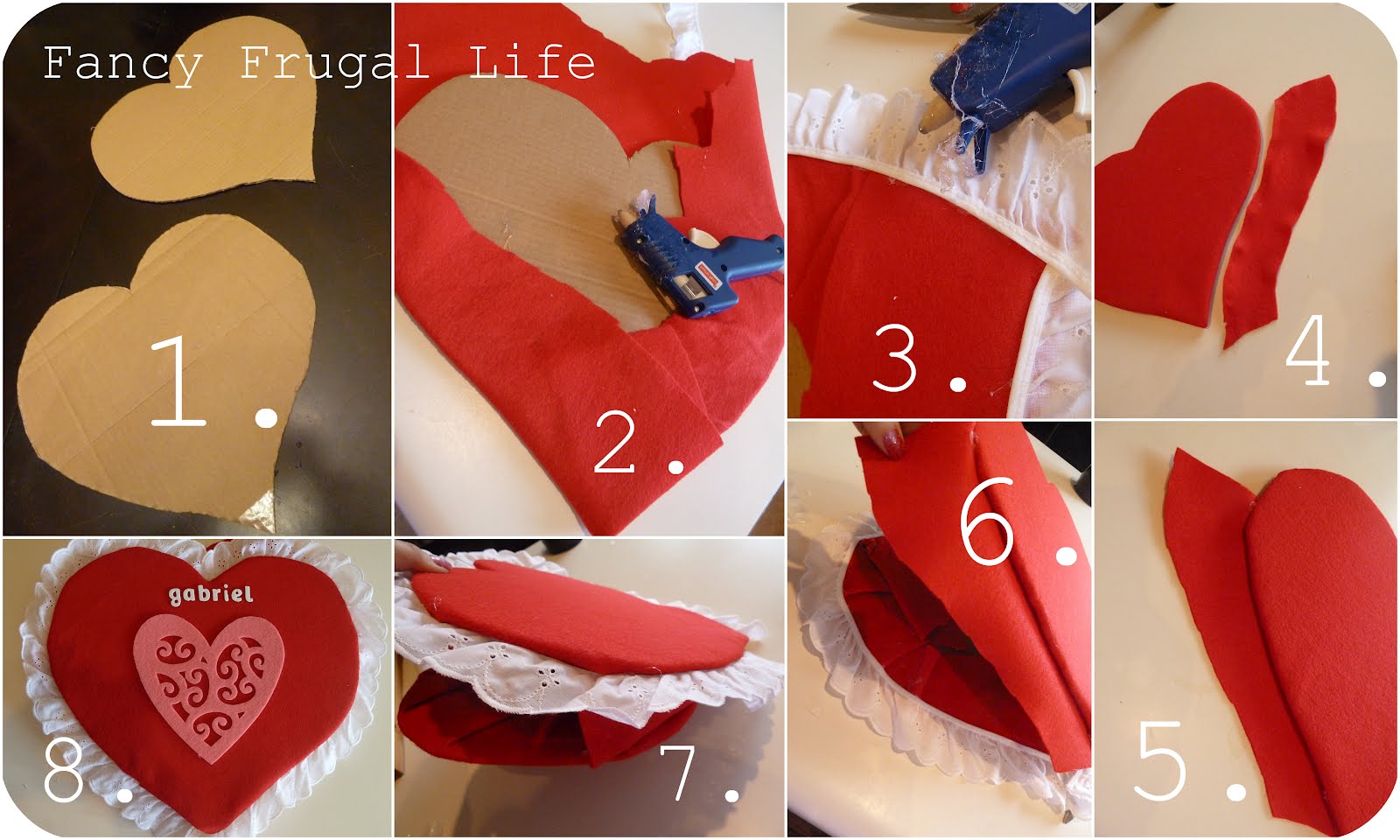 Fancy Frugal Life

1.

2.

3.

4.

6.

5.

gabriel

8.

7.