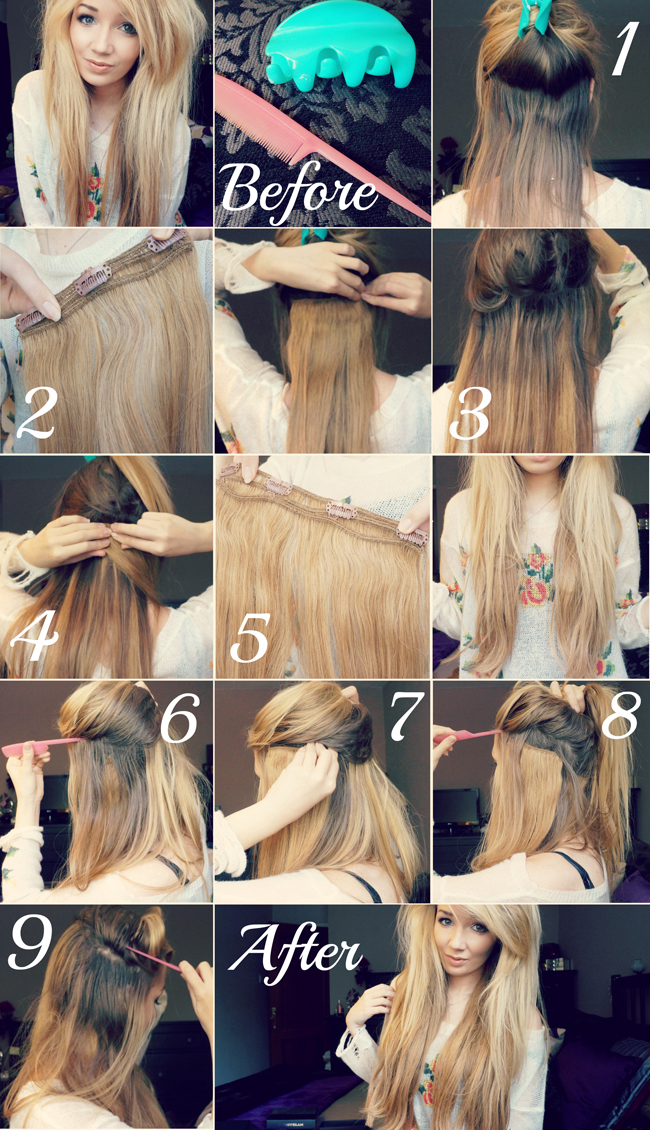 Before

1

2

3

4

5

6

7

8

9

After