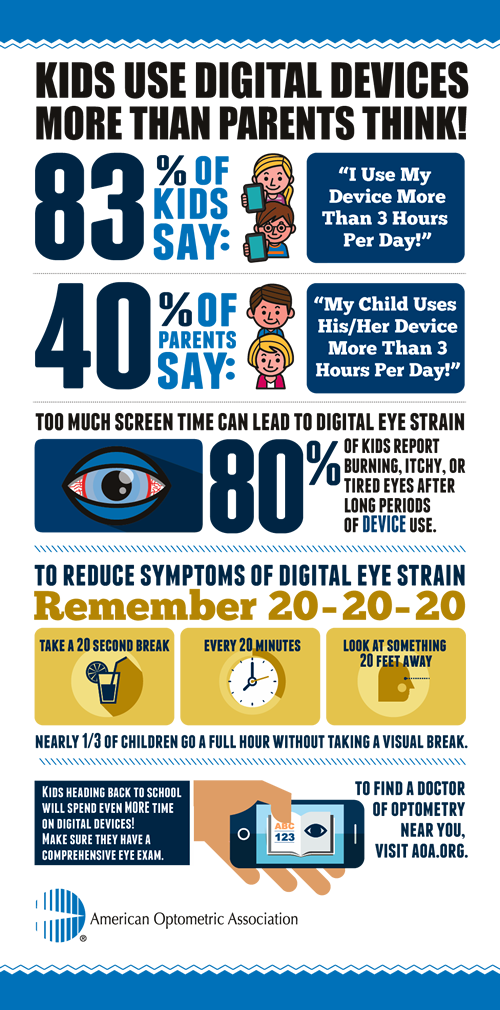 KIDS USE DIGITAL DEVICES MORE THAN PARENTS THINK!

83 % OF KIDS SAY:

"I Use My Device More Than 3 Hours Per Day!"

40 % OF PARENTS SAY:

"My Child Uses His/Her Device More Than 3 Hours Per Day!"

TOO MUCH SCREEN TIME CAN LEAD TO DIGITAL EYE STRAIN

80% OF KIDS REPORT BURNING, ITCHY, OR TIRED EYES AFTER LONG PERIODS OF DEVICE USE.

TO REDUCE SYMPTOMS OF DIGITAL EYE STRAIN

Remember 20-20-20

TAKE A 20 SECOND BREAK

EVERY 20 MINUTES

LOOK AT SOMETHING 20 FEET AWAY

NEARLY 1/3 OF CHILDREN GO A FULL HOUR WITHOUT TAKING A VISUAL BREAK.

KIDS HEADING BACK TO SCHOOL WILL SPEND EVEN MORE TIME ON DIGITAL DEVICES! MAKE SURE THEY HAVE A COMPREHENSIVE EYE EXAM.

ABC 123

TO FIND A DOCTOR OF OPTOMETRY NEAR YOU, VISIT AOA.ORG.

American Optometric Association