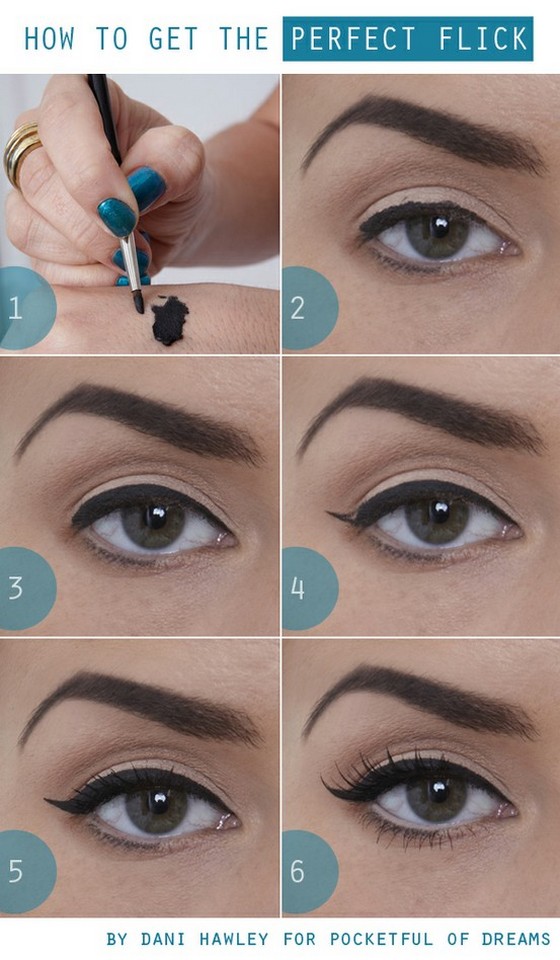 HOW TO GET THE PERFECT FLICK

1

2

3

4

5

6

BY DANI HAWLEY FOR POCKETFUL OF DREAMS