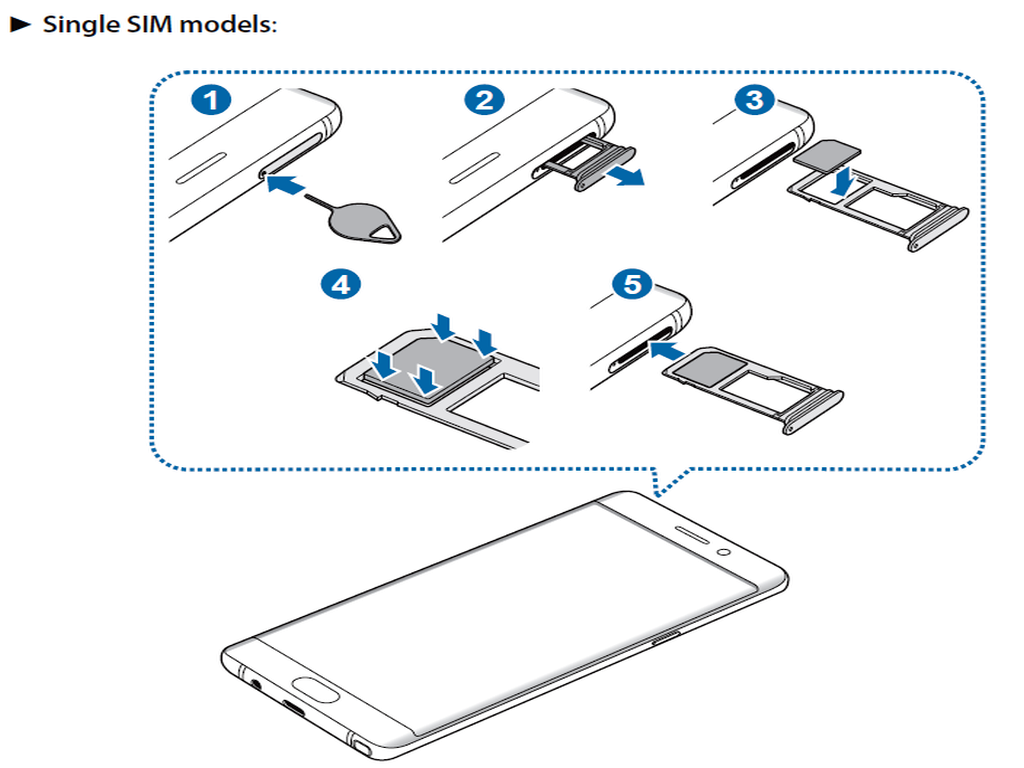 ► Single SIM models:

1

2

3

4

5