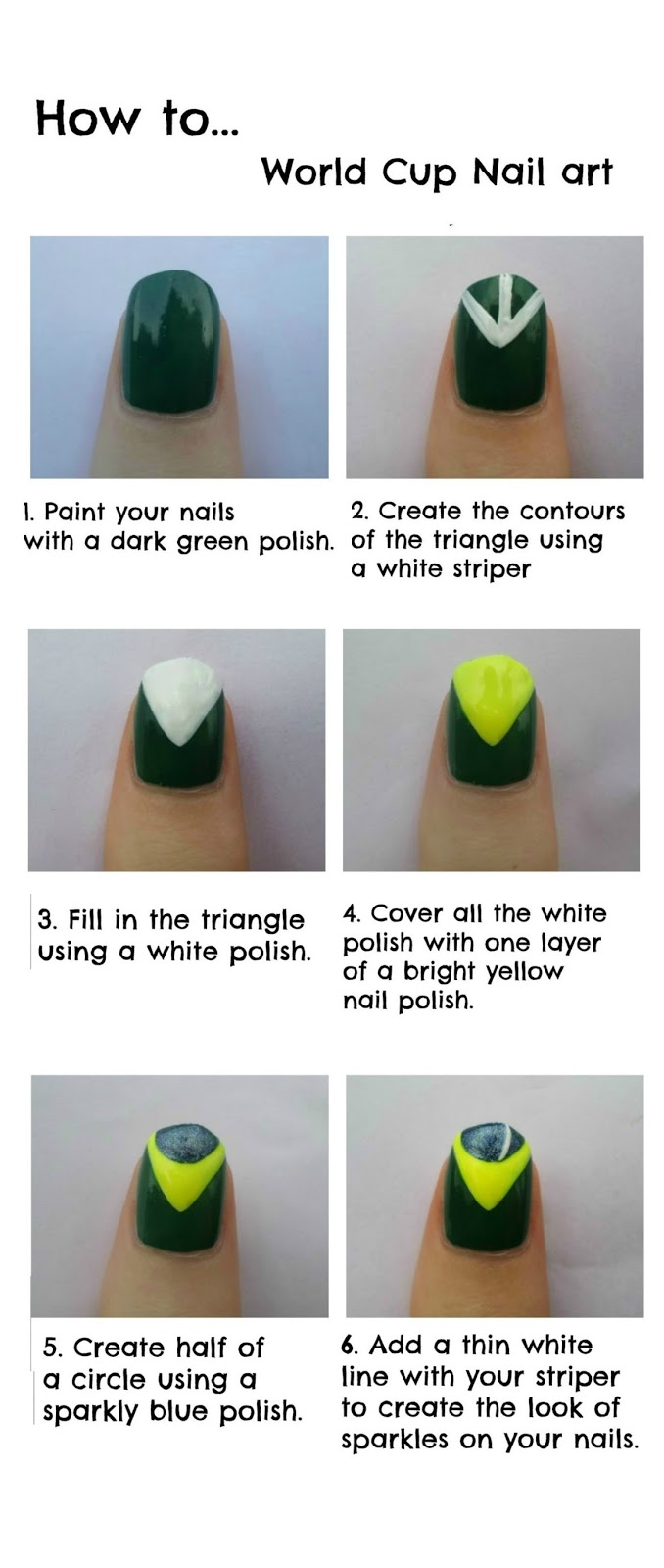 How to...

World Cup Nail art

1. Paint your nails with a dark green polish.

2. Create the contours of the triangle using a white striper

3. Fill in the triangle using a white polish.

4. Cover all the white polish with one layer of a bright yellow nail polish.

5. Create half of a circle using a sparkly blue polish.

6. Add a thin white line with your striper to create the look of sparkles on your nails.