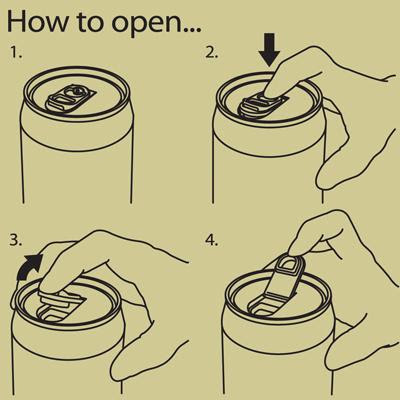 How to open...

1.

2.

3.

4.