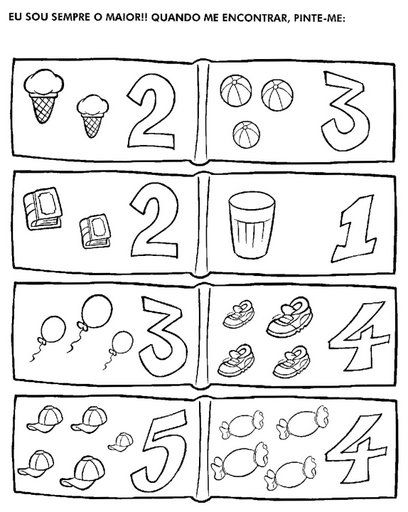 EU SOU SEMPRE O MAIOR!! QUANDO ME ENCONTRAR, PINTE-ME:

2

3

2

1

3

4

5

4