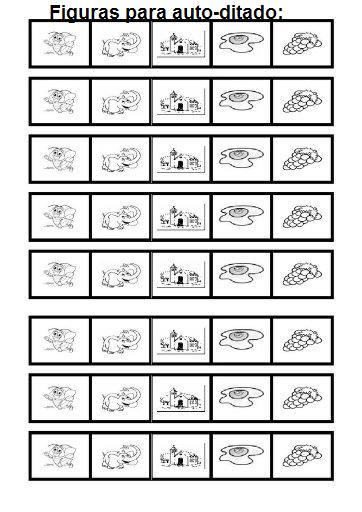 Figuras para auto-ditado: