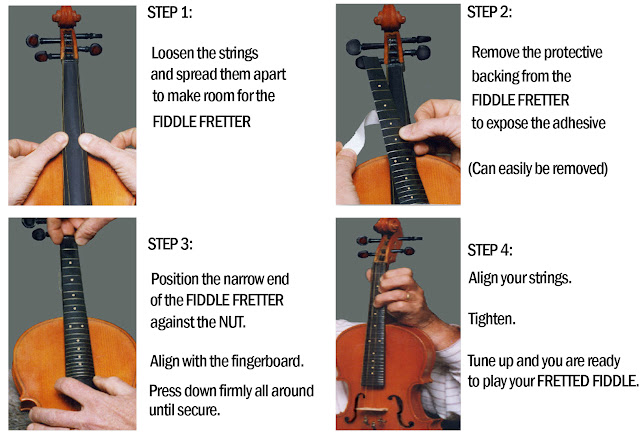 STEP 1:

Loosen the strings and spread them apart to make room for the FIDDLE FRETTER

STEP 2:

Remove the protective backing from the FIDDLE FRETTER to expose the adhesive

(Can easily be removed)

STEP 3:

Position the narrow end of the FIDDLE FRETTER against the NUT.

Align with the fingerboard.

Press down firmly all around until secure.

STEP 4:

Align your strings.

Tighten.

Tune up and you are ready to play your FRETTED FIDDLE.