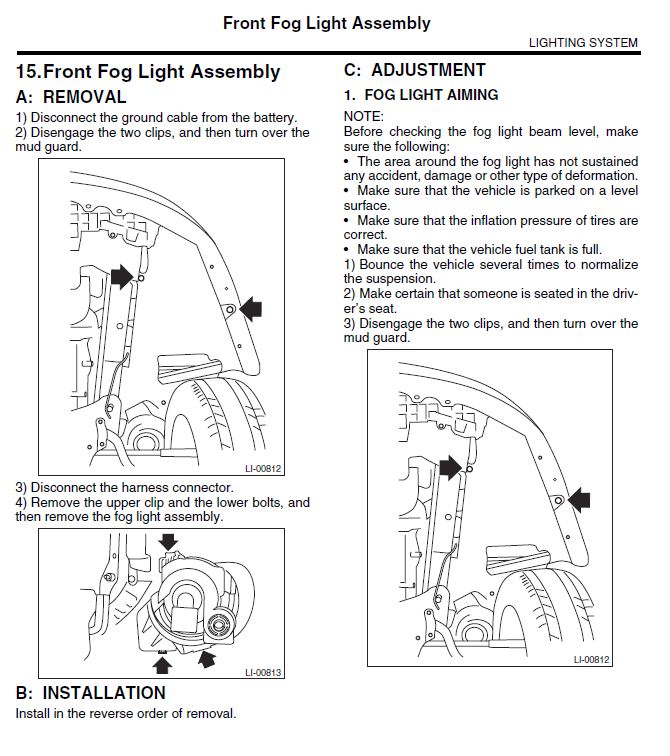 Front Fog Light Assembly

LIGHTING SYSTEM

15.Front Fog Light Assembly

A: REMOVAL

1) Disconnect the ground cable from the battery.
2) Disengage the two clips, and then turn over the mud guard.

LI-00812

3) Disconnect the harness connector.
4) Remove the upper clip and the lower bolts, and then remove the fog light assembly.

LI-00813

B: INSTALLATION

Install in the reverse order of removal.

C: ADJUSTMENT

1. FOG LIGHT AIMING

NOTE:
Before checking the fog light beam level, make sure the following:
• The area around the fog light has not sustained any accident, damage or other type of deformation.
• Make sure that the vehicle is parked on a level surface.
• Make sure that the inflation pressure of tires are correct.
• Make sure that the vehicle fuel tank is full.
1) Bounce the vehicle several times to normalize the suspension.
2) Make certain that someone is seated in the driver's seat.
3) Disengage the two clips, and then turn over the mud guard.

LI-00812