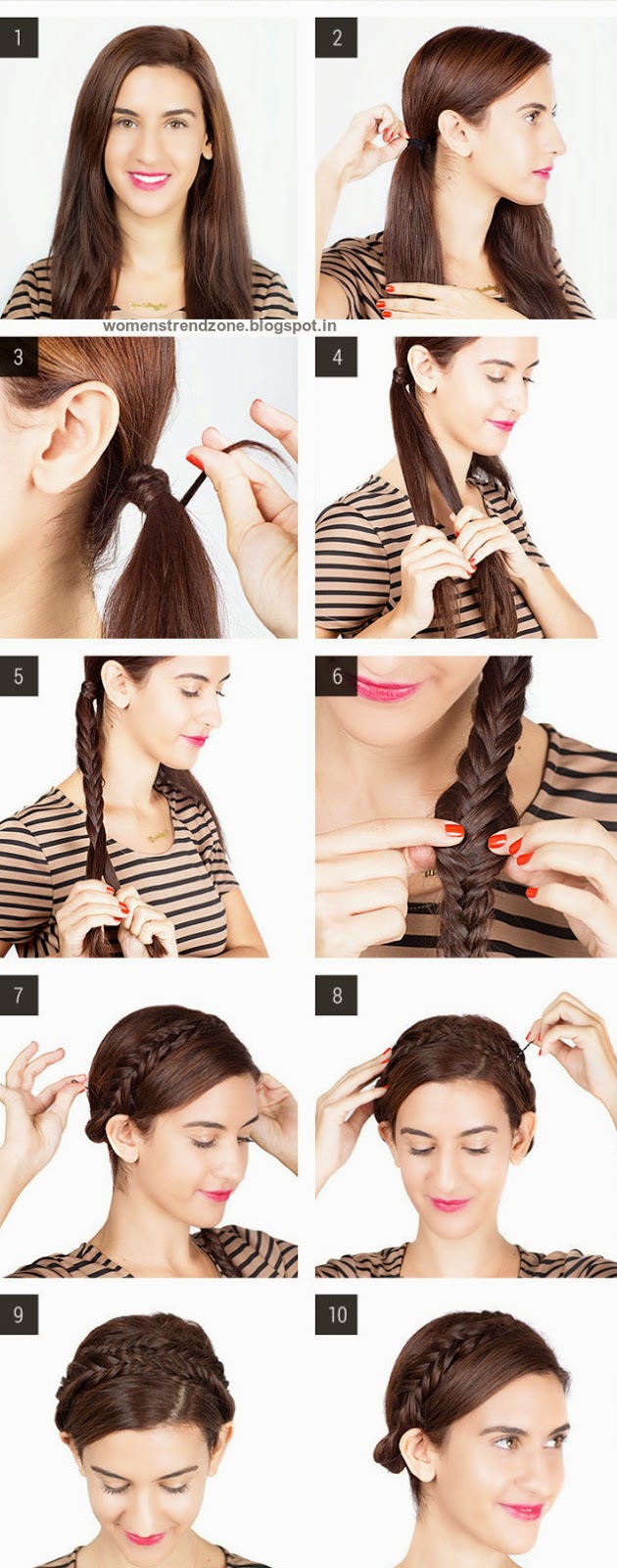 1

2

womenstrendzone.blogspot.in

3

4

5

6

7

8

9

10