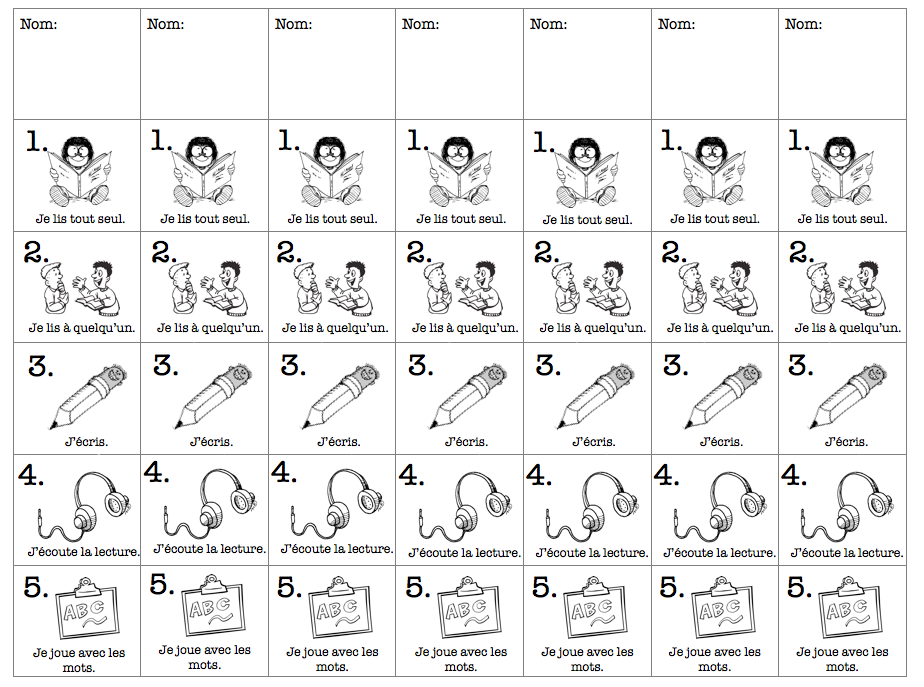 | Nom: | Nom: | Nom: | Nom: | Nom: | Nom: | Nom: |
|---|---|---|---|---|---|---|
| 1. Je lis tout seul. | 1. Je lis tout seul. | 1. Je lis tout seul. | 1. Je lis tout seul. | 1. Je lis tout seul. | 1. Je lis tout seul. | 1. Je lis tout seul. |
| 2. Je lis à quelqu'un. | 2. Je lis à quelqu'un. | 2. Je lis à quelqu'un. | 2. Je lis à quelqu'un. | 2. Je lis à quelqu'un. | 2. Je lis à quelqu'un. | 2. Je lis à quelqu'un. |
| 3. J'écris. | 3. J'écris. | 3. J'écris. | 3. J'écris. | 3. J'écris. | 3. J'écris. | 3. J'écris. |
| 4. J'écoute la lecture. | 4. J'écoute la lecture. | 4. J'écoute la lecture. | 4. J'écoute la lecture. | 4. J'écoute la lecture. | 4. J'écoute la lecture. | 4. J'écoute la lecture. |
| 5. ABC Je joue avec les mots. | 5. ABC Je joue avec les mots. | 5. ABC Je joue avec les mots. | 5. ABC Je joue avec les mots. | 5. ABC Je joue avec les mots. | 5. ABC Je joue avec les mots. | 5. ABC Je joue avec les mots. |