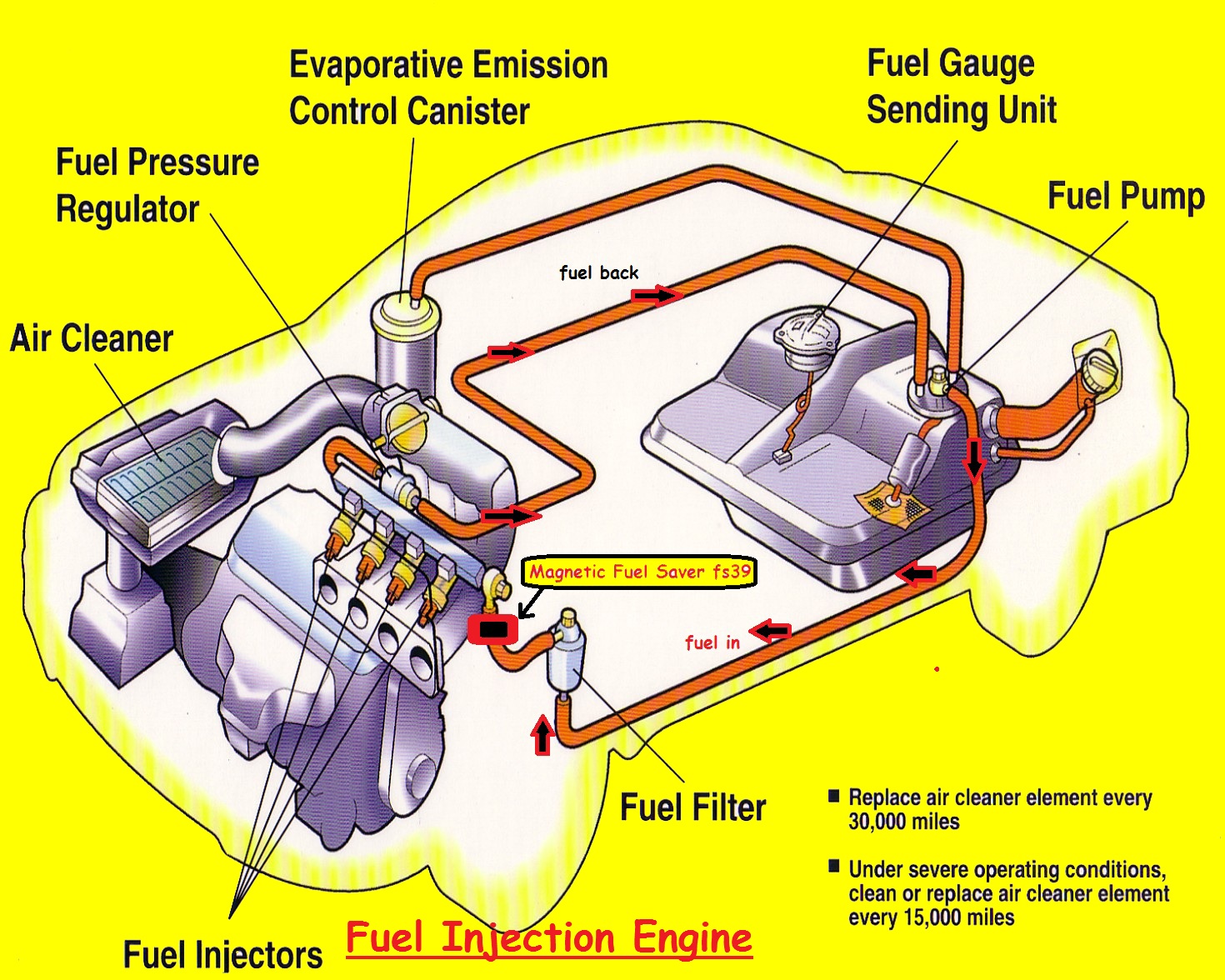 Evaporative Emission Control Canister

Fuel Gauge Sending Unit

Fuel Pressure Regulator

Fuel Pump

fuel back

Air Cleaner

Magnetic Fuel Saver fs39

fuel in

Fuel Filter

■ Replace air cleaner element every 30,000 miles

■ Under severe operating conditions, clean or replace air cleaner element every 15,000 miles

Fuel Injectors

Fuel Injection Engine