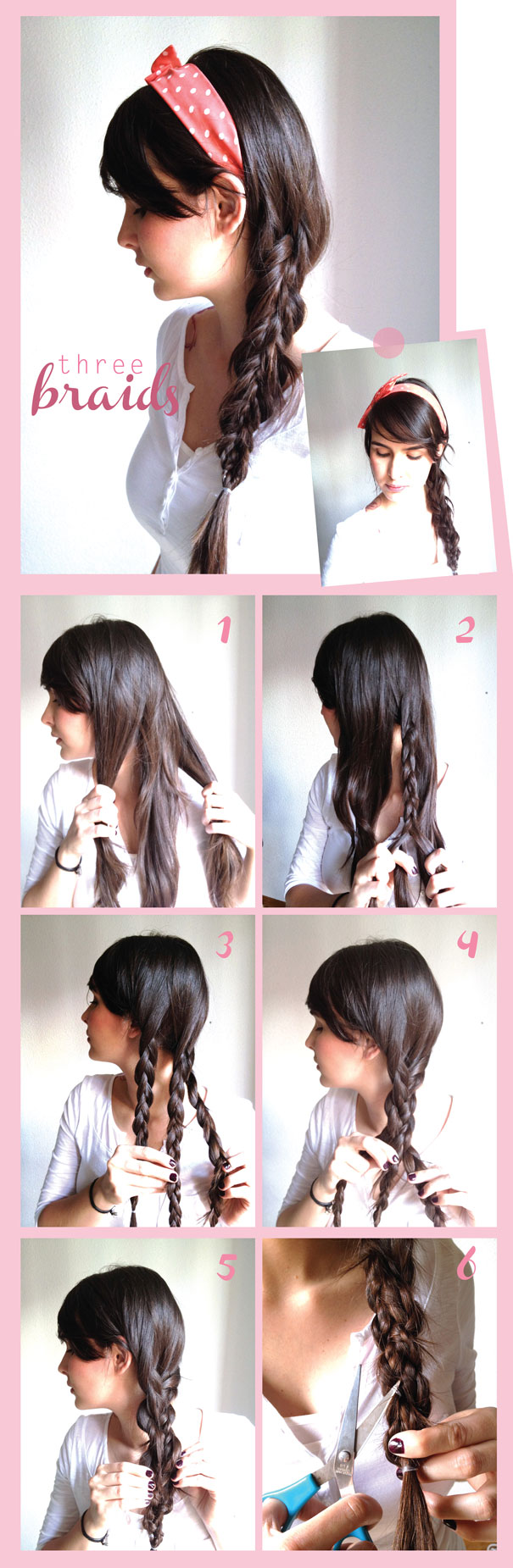 three
braids

1

2

3

4

5

6