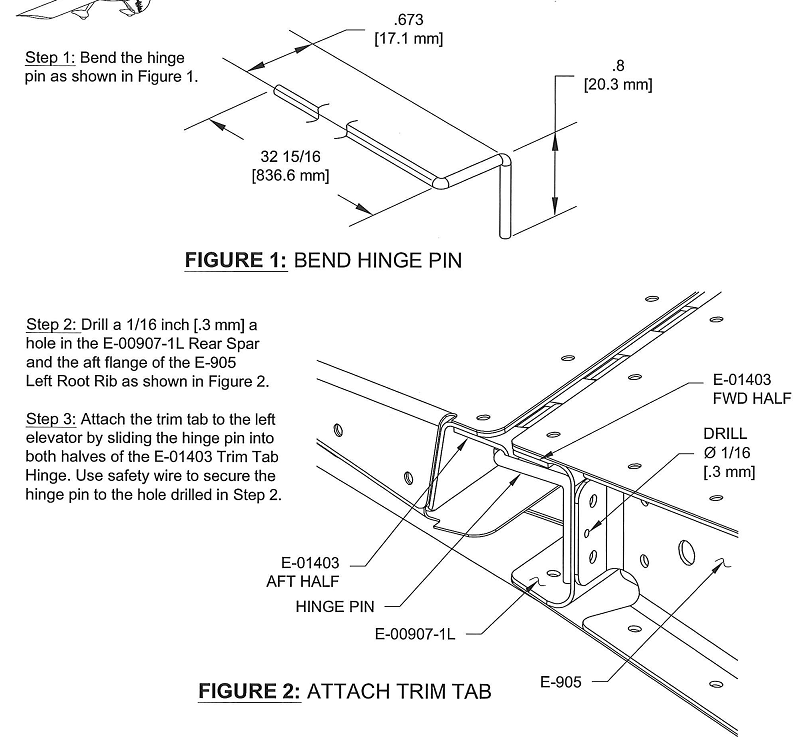 Step 1: Bend the hinge pin as shown in Figure 1.

.673
[17.1 mm]

.8
[20.3 mm]

32 15/16
[836.6 mm]

FIGURE 1: BEND HINGE PIN

Step 2: Drill a 1/16 inch [.3 mm] a hole in the E-00907-1L Rear Spar and the aft flange of the E-905 Left Root Rib as shown in Figure 2.

Step 3: Attach the trim tab to the left elevator by sliding the hinge pin into both halves of the E-01403 Trim Tab Hinge. Use safety wire to secure the hinge pin to the hole drilled in Step 2.

E-01403
FWD HALF

DRILL
Ø 1/16
[.3 mm]

E-01403
AFT HALF

HINGE PIN

E-00907-1L

E-905

FIGURE 2: ATTACH TRIM TAB