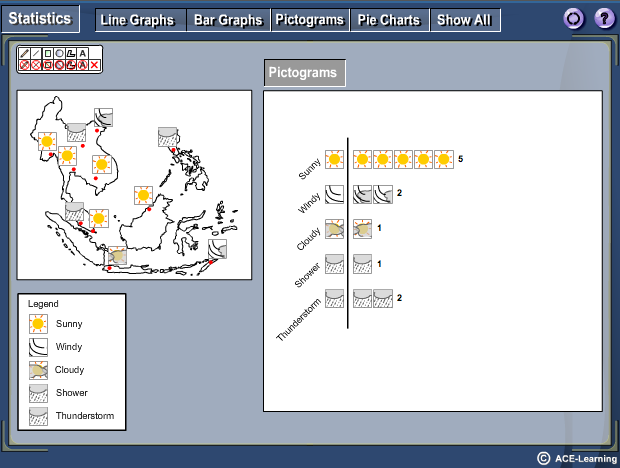 Statistics

Line Graphs

Bar Graphs

Pictograms

Pie Charts

Show All

A

Pictograms

Sunny 5

Windy 2

Cloudy 1

Shower 1

Thunderstorm 2

Legend

Sunny

Windy

Cloudy

Shower

Thunderstorm

© ACE-Learning