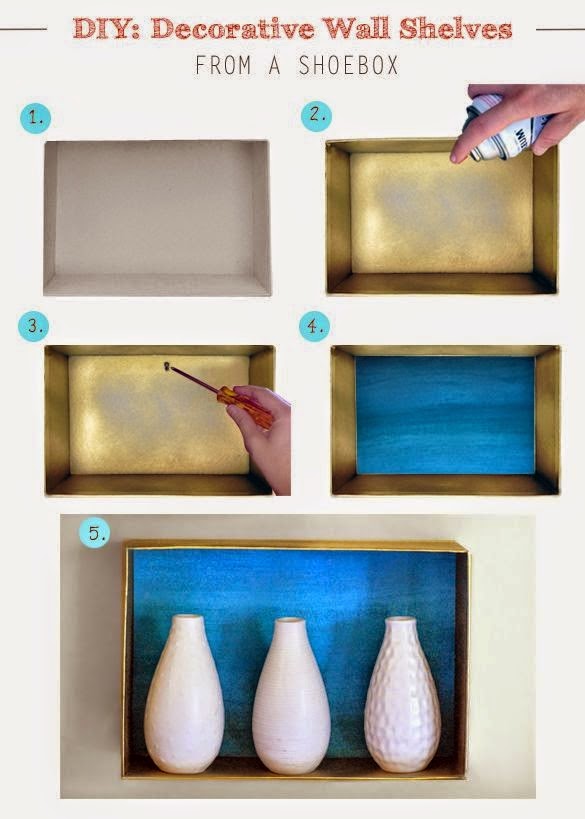 DIY: Decorative Wall Shelves
FROM A SHOEBOX

1.

2.

3.

4.

5.