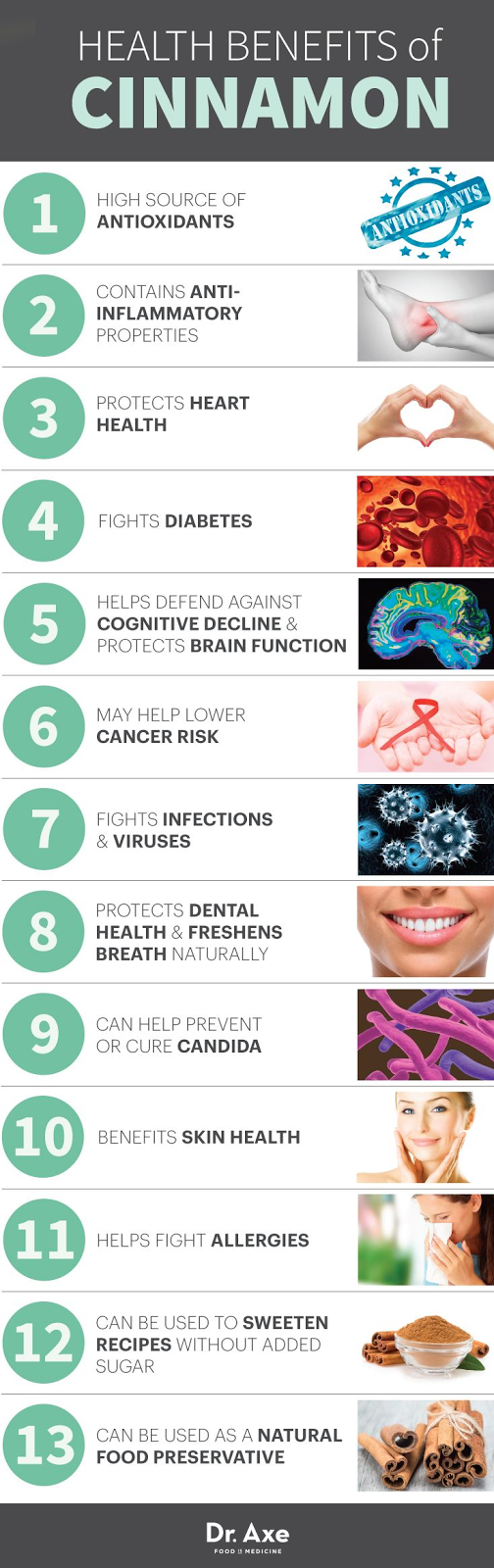 HEALTH BENEFITS of
CINNAMON

1 HIGH SOURCE OF ANTIOXIDANTS

ANTIOXIDANTS

2 CONTAINS ANTI-INFLAMMATORY PROPERTIES

3 PROTECTS HEART HEALTH

4 FIGHTS DIABETES

5 HELPS DEFEND AGAINST COGNITIVE DECLINE & PROTECTS BRAIN FUNCTION

6 MAY HELP LOWER CANCER RISK

7 FIGHTS INFECTIONS & VIRUSES

8 PROTECTS DENTAL HEALTH & FRESHENS BREATH NATURALLY

9 CAN HELP PREVENT OR CURE CANDIDA

10 BENEFITS SKIN HEALTH

11 HELPS FIGHT ALLERGIES

12 CAN BE USED TO SWEETEN RECIPES WITHOUT ADDED SUGAR

13 CAN BE USED AS A NATURAL FOOD PRESERVATIVE

Dr. Axe
FOOD IS MEDICINE