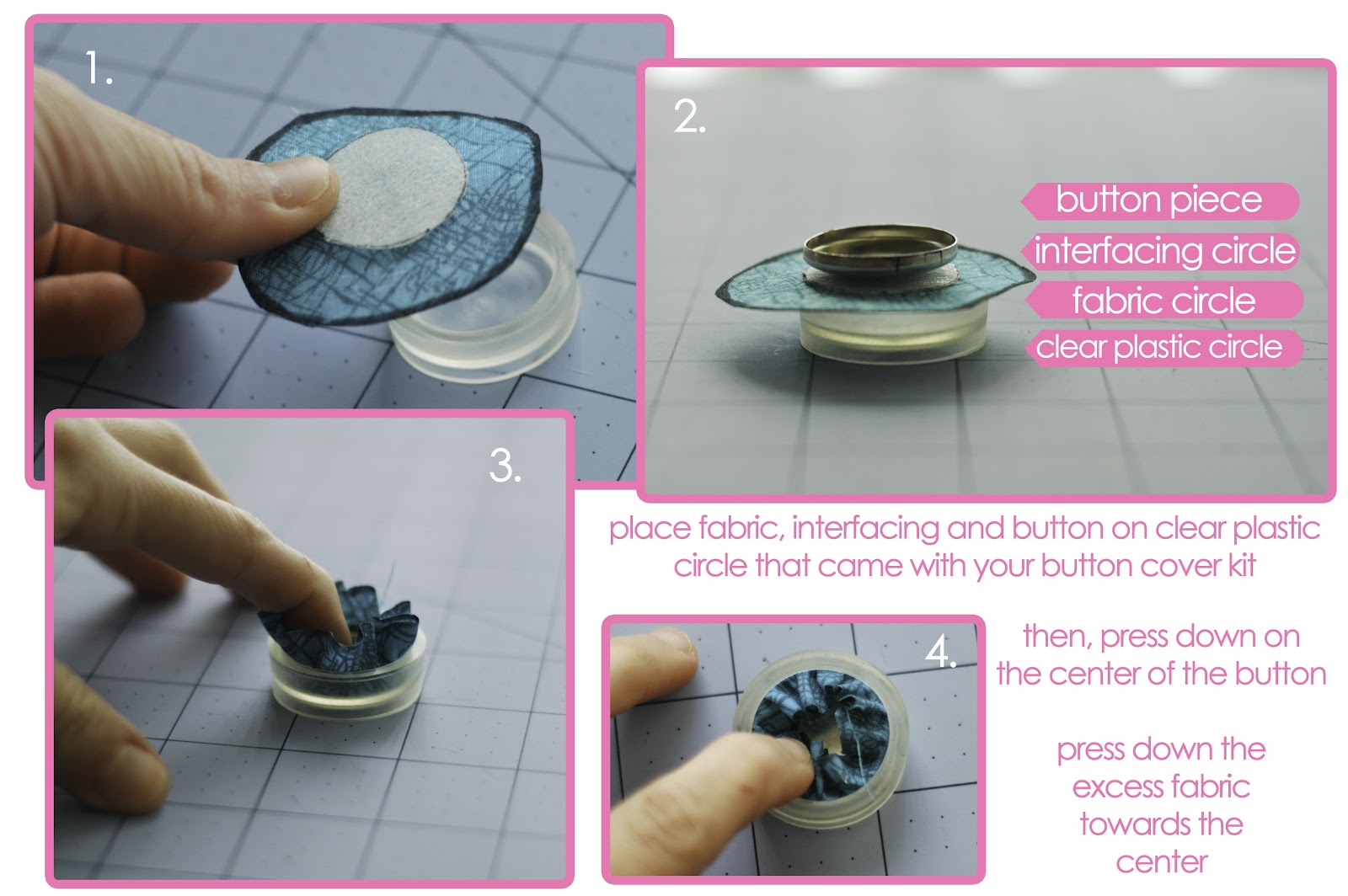 1.

2.

button piece
interfacing circle
fabric circle
clear plastic circle

3.

place fabric, interfacing and button on clear plastic circle that came with your button cover kit

4.

then, press down on the center of the button

press down the excess fabric towards the center