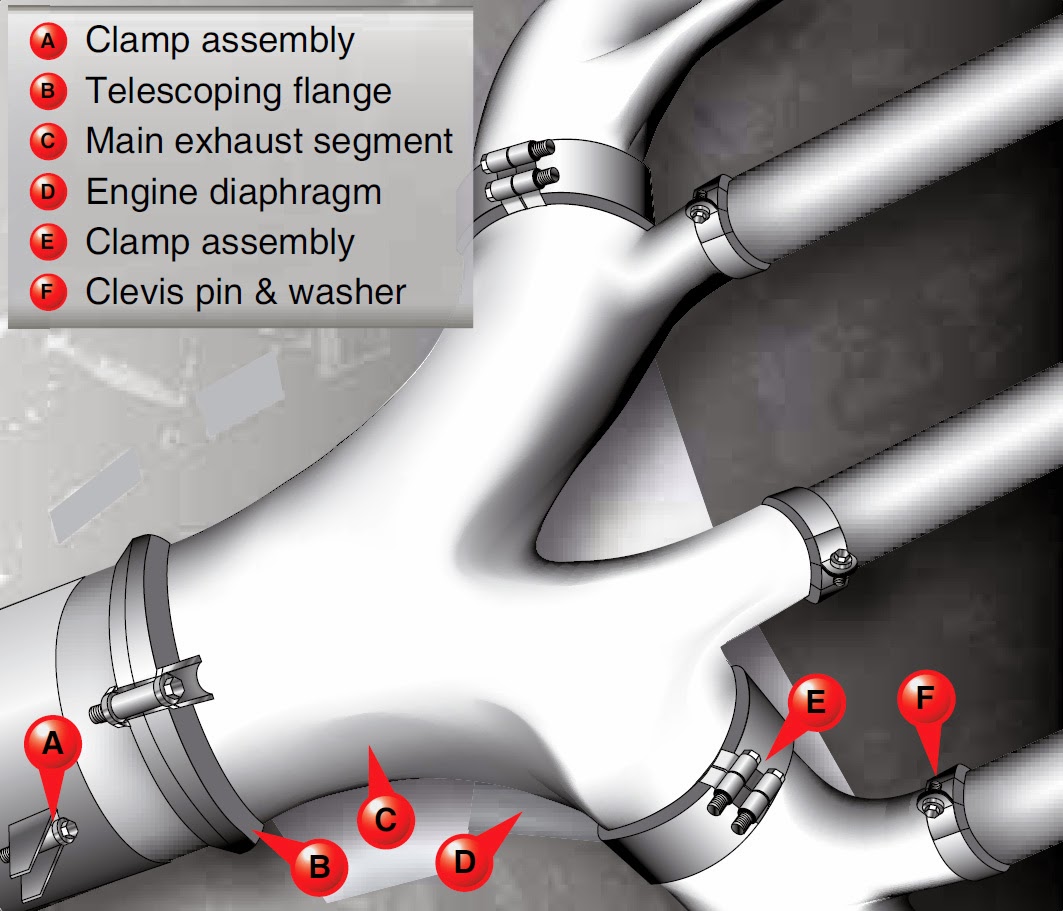 A Clamp assembly
B Telescoping flange
C Main exhaust segment
D Engine diaphragm
E Clamp assembly
F Clevis pin & washer

A
B
C
D
E
F