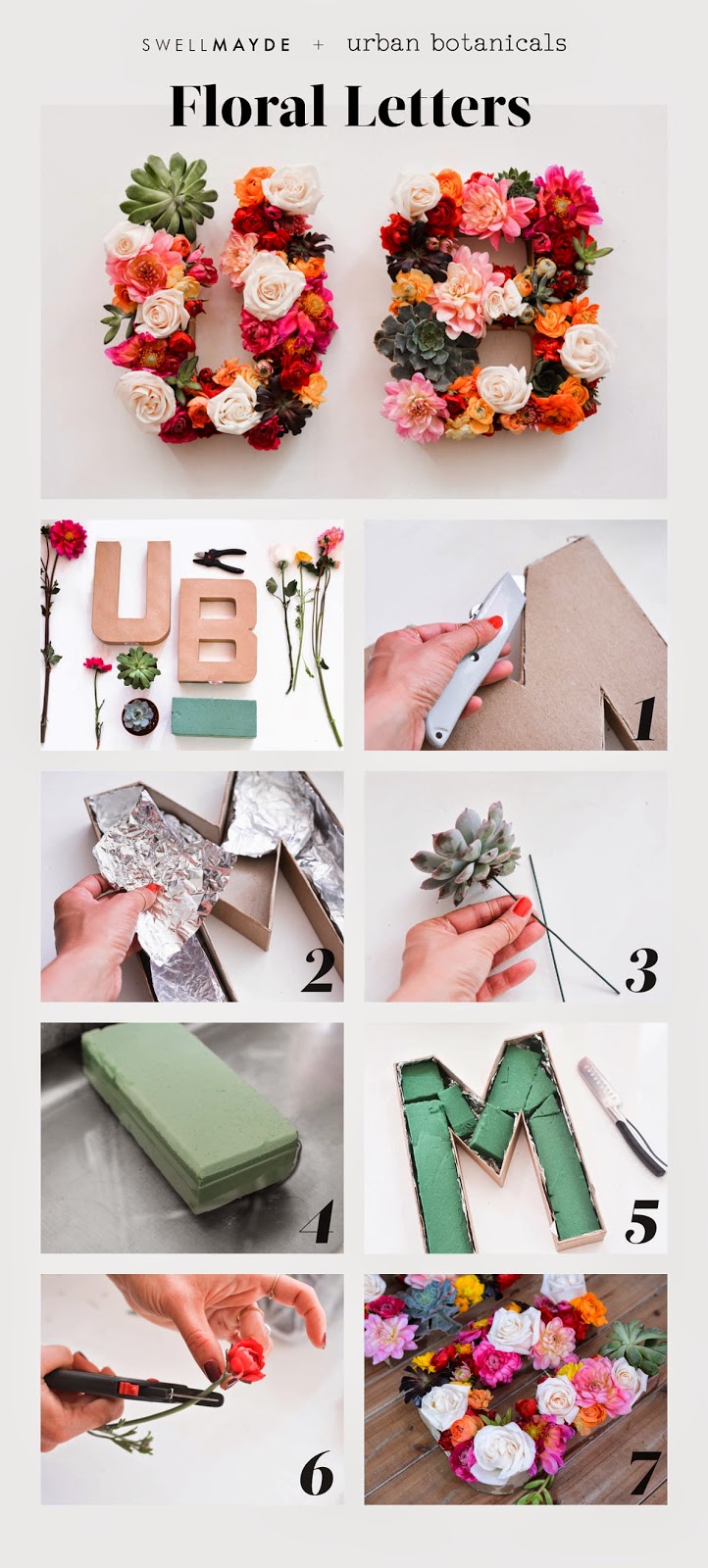 SWELLMAYDE + urban botanicals

Floral Letters

1

2

3

4

5

6

7