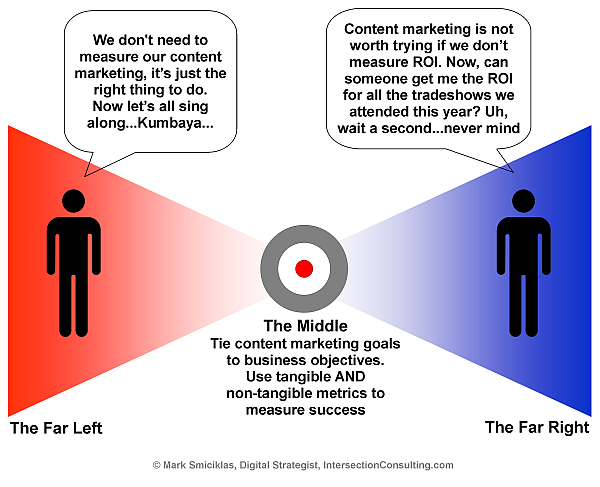 We don't need to measure our content marketing, it's just the right thing to do. Now let's all sing along...Kumbaya...

Content marketing is not worth trying if we don't measure ROI. Now, can someone get me the ROI for all the tradeshows we attended this year? Uh, wait a second...never mind

The Middle
Tie content marketing goals to business objectives. Use tangible AND non-tangible metrics to measure success

The Far Left

The Far Right

© Mark Smiciklas, Digital Strategist, IntersectionConsulting.com