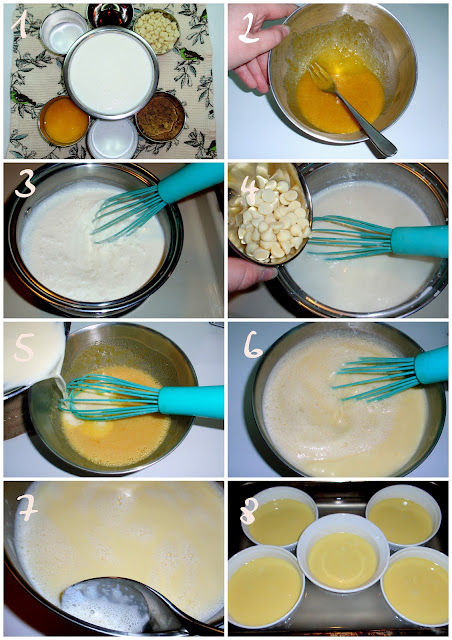 1

2

3

4

5

6

7

8