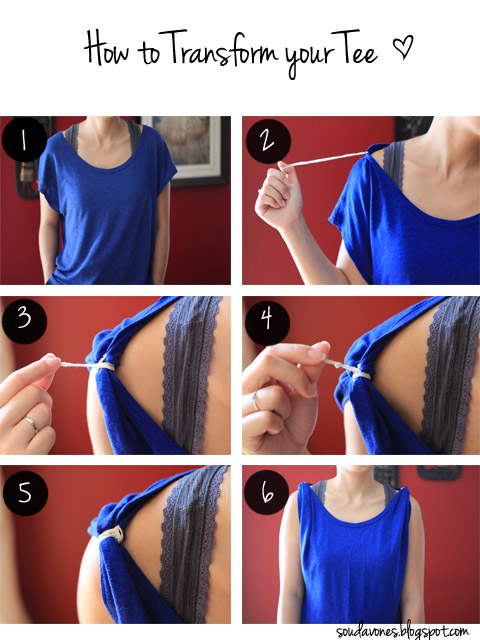 How to Transform your Tee ♡

1

2

3

4

5

6

soudavones.blogspot.com