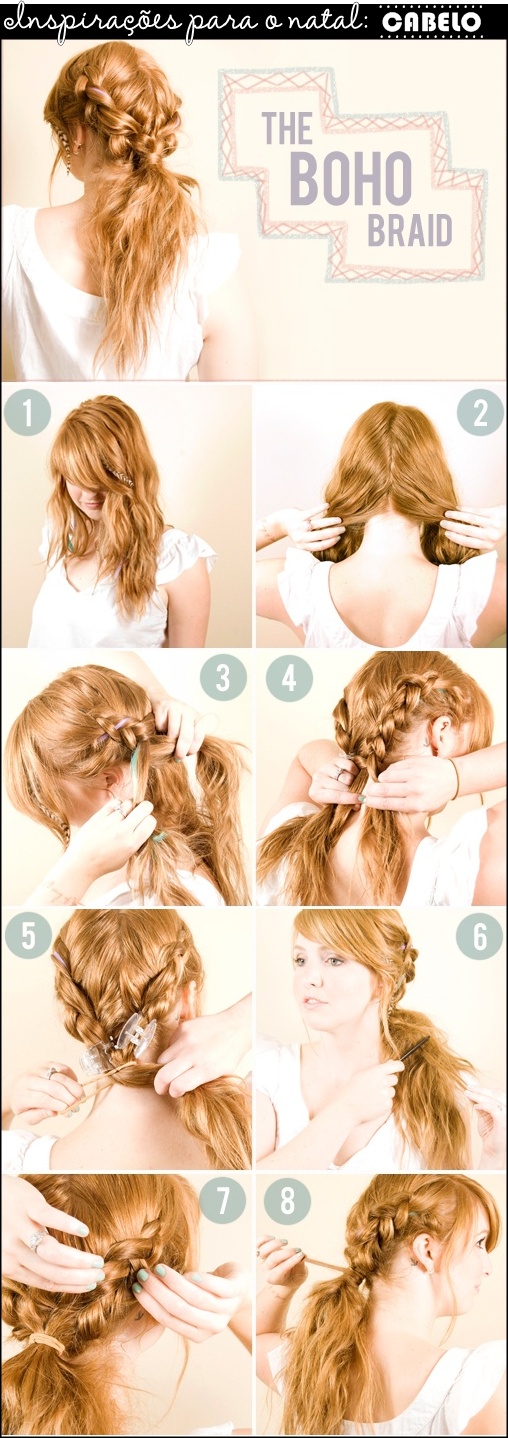 Inspirações para o natal: CABELO

THE BOHO BRAID

1

2

3

4

5

6

7

8