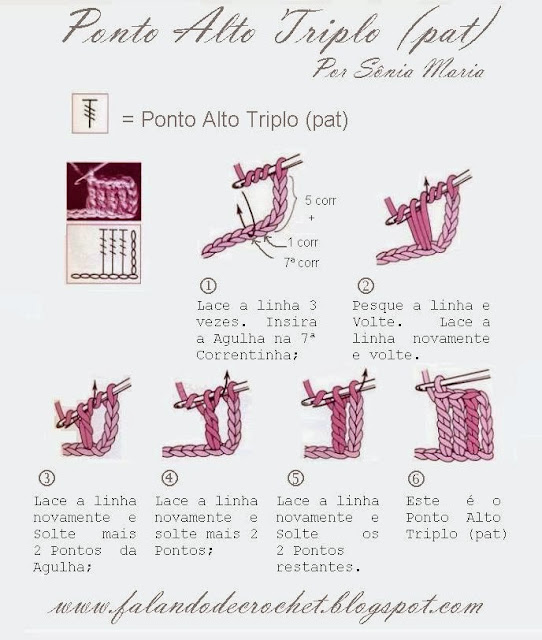 Ponto Alto Triplo (pat)

Por Sônia Maria

= Ponto Alto Triplo (pat)

5 corr
+
1 corr
7ª corr

①
Lace a linha 3 vezes. Insira a Agulha na 7ª Correntinha;

②
Pesque a linha e Volte. Lace a linha novamente e volte.

③
Lace a linha novamente e Solte mais 2 Pontos da Agulha;

④
Lace a linha novamente e solte mais 2 Pontos;

⑤
Lace a linha novamente e Solte os 2 Pontos restantes.

⑥
Este é o Ponto Alto Triplo (pat)

www.falandodecrochet.blogspot.com