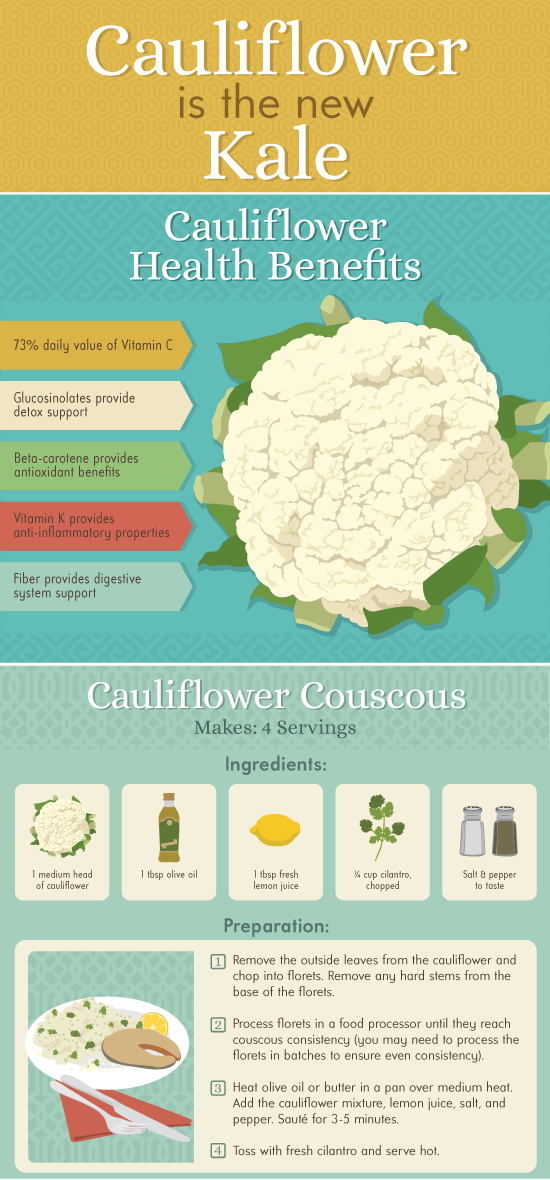 Cauliflower is the new Kale

Cauliflower Health Benefits

73% daily value of Vitamin C

Glucosinolates provide detox support

Beta-carotene provides antioxidant benefits

Vitamin K provides anti-inflammatory properties

Fiber provides digestive system support

Cauliflower Couscous
Makes: 4 Servings

Ingredients:

1 medium head of cauliflower

1 tbsp olive oil

1 tbsp fresh lemon juice

¼ cup cilantro, chopped

Salt & pepper to taste

Preparation:

1 Remove the outside leaves from the cauliflower and chop into florets. Remove any hard stems from the base of the florets.

2 Process florets in a food processor until they reach couscous consistency (you may need to process the florets in batches to ensure even consistency).

3 Heat olive oil or butter in a pan over medium heat. Add the cauliflower mixture, lemon juice, salt, and pepper. Sauté for 3-5 minutes.

4 Toss with fresh cilantro and serve hot.