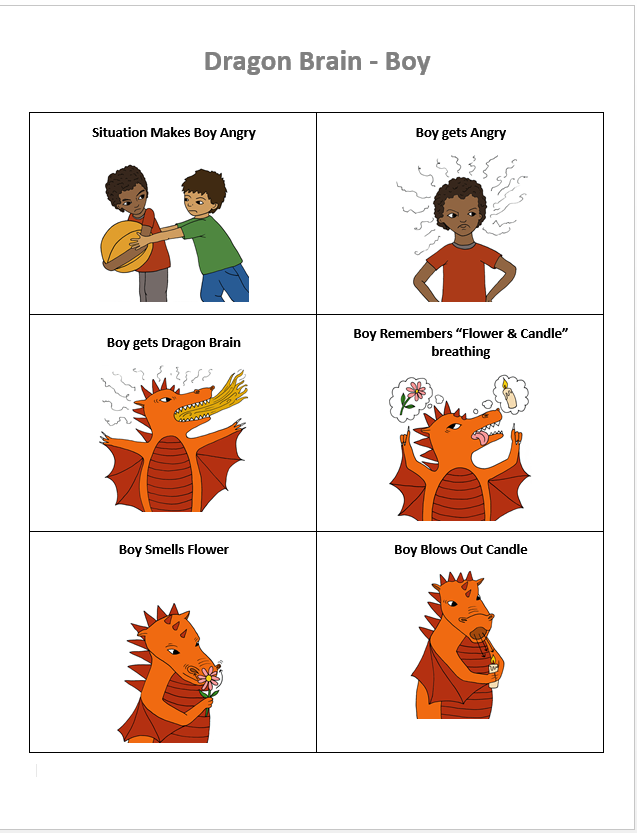 Dragon Brain - Boy

| Situation Makes Boy Angry | Boy gets Angry |
|---|---|
| Boy gets Dragon Brain | Boy Remembers “Flower & Candle” breathing |
| Boy Smells Flower | Boy Blows Out Candle |