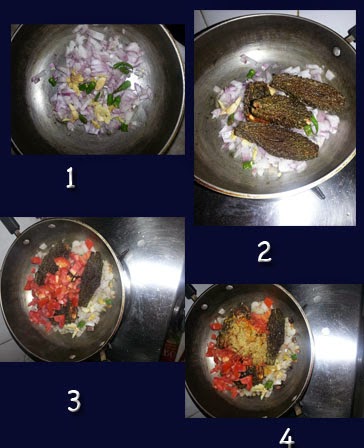 1

2

3

4