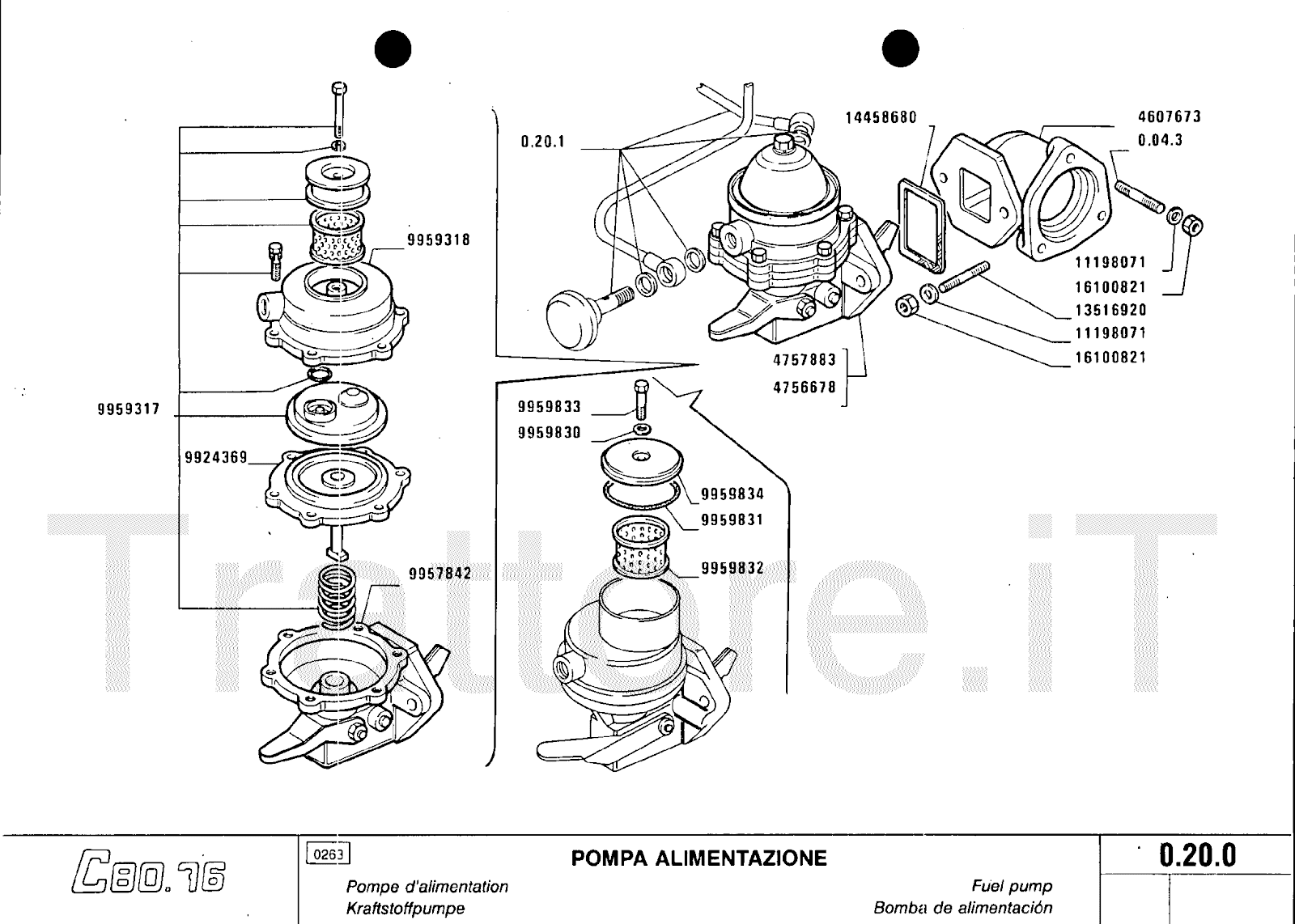 9959318
9959317
9924369
9957842

0.20.1
14458680
4607673
0.04.3
11198071
16100821
13516920
11198071
16100821
4757883
4756678

9959833
9959830
9959834
9959831
9959832

Trattore.iT

C80.76

0263

POMPA ALIMENTAZIONE

Pompe d'alimentation
Kraftstoffpumpe

Fuel pump
Bomba de alimentación

0.20.0