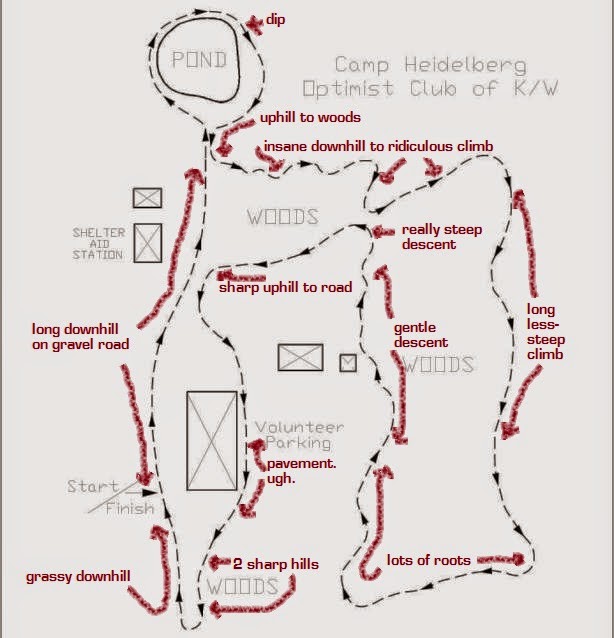 dip

POND

Camp Heidelberg
Optimist Club of K/W

uphill to woods

insane downhill to ridiculous climb

WOODS

SHELTER
AID
STATION

really steep descent

sharp uphill to road

long downhill on gravel road

gentle descent

long less-steep climb

WOODS

Volunteer Parking

pavement. ugh.

Start
Finish

2 sharp hills

lots of roots

grassy downhill

WOODS