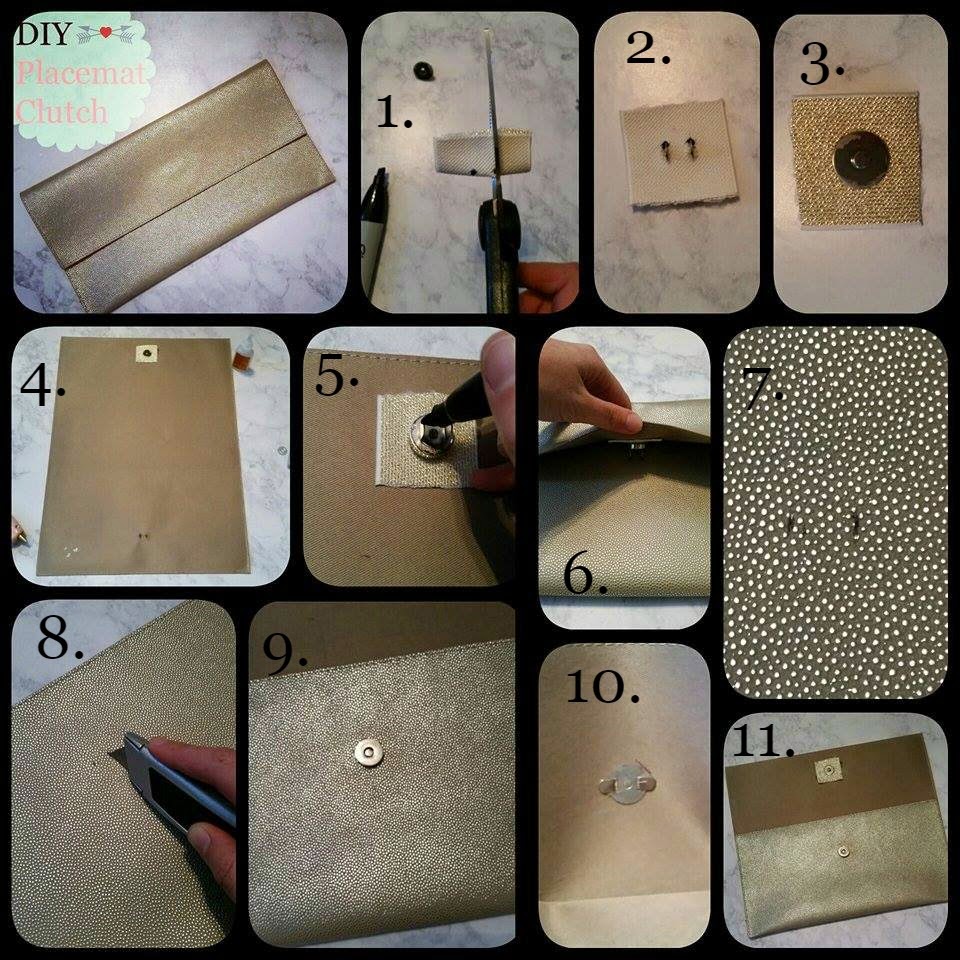 DIY
Placemat
Clutch

1.

2.

3.

4.

5.

6.

7.

8.

9.

10.

11.