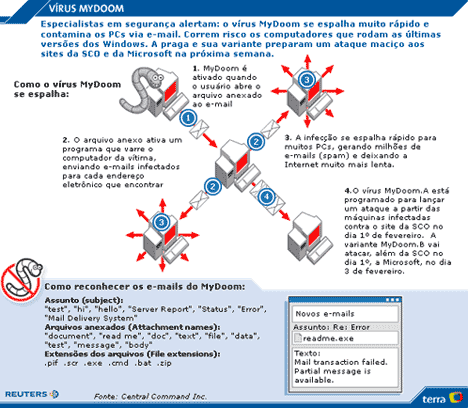 VÍRUS MYDOOM

Especialistas em segurança alertam: o vírus MyDoom se espalha muito rápido e contamina os PCs via e-mail. Correm risco os computadores que rodam as últimas versões dos Windows. A praga e sua variante preparam um ataque maciço aos sites da SCO e da Microsoft na próxima semana.

Como o vírus MyDoom se espalha:

1. MyDoom é ativado quando o usuário abre o arquivo anexado ao e-mail

2. O arquivo anexo ativa um programa que varre o computador da vítima, enviando e-mails infectados para cada endereço eletrônico que encontrar

3. A infecção se espalha rápido para muitos PCs, gerando milhões de e-mails (spam) e deixando a Internet muito mais lenta.

4.O vírus MyDoom.A está programado para lançar um ataque a partir das máquinas infectadas contra o site da SCO no dia 1º de fevereiro. A variante MyDoom.B vai atacar, além da SCO no dia 1º, a Microsoft, no dia 3 de fevereiro.

1
2
2
3
3
4

Como reconhecer os e-mails do MyDoom:

Assunto (subject):
"test", "hi", "hello", "Server Report", "Status", "Error", "Mail Delivery System"
Arquivos anexados (Attachment names):
"document", "read me", "doc", "text", "file", "data", "test", "message", "body"
Extensões dos arquivos (File extensions):
.pif .scr .exe .cmd .bat .zip

Novos e-mails
Assunto: Re: Error
readme.exe
Texto:
Mail transaction failed. Partial message is available.

REUTERS
Fonte: Central Command Inc.
terra