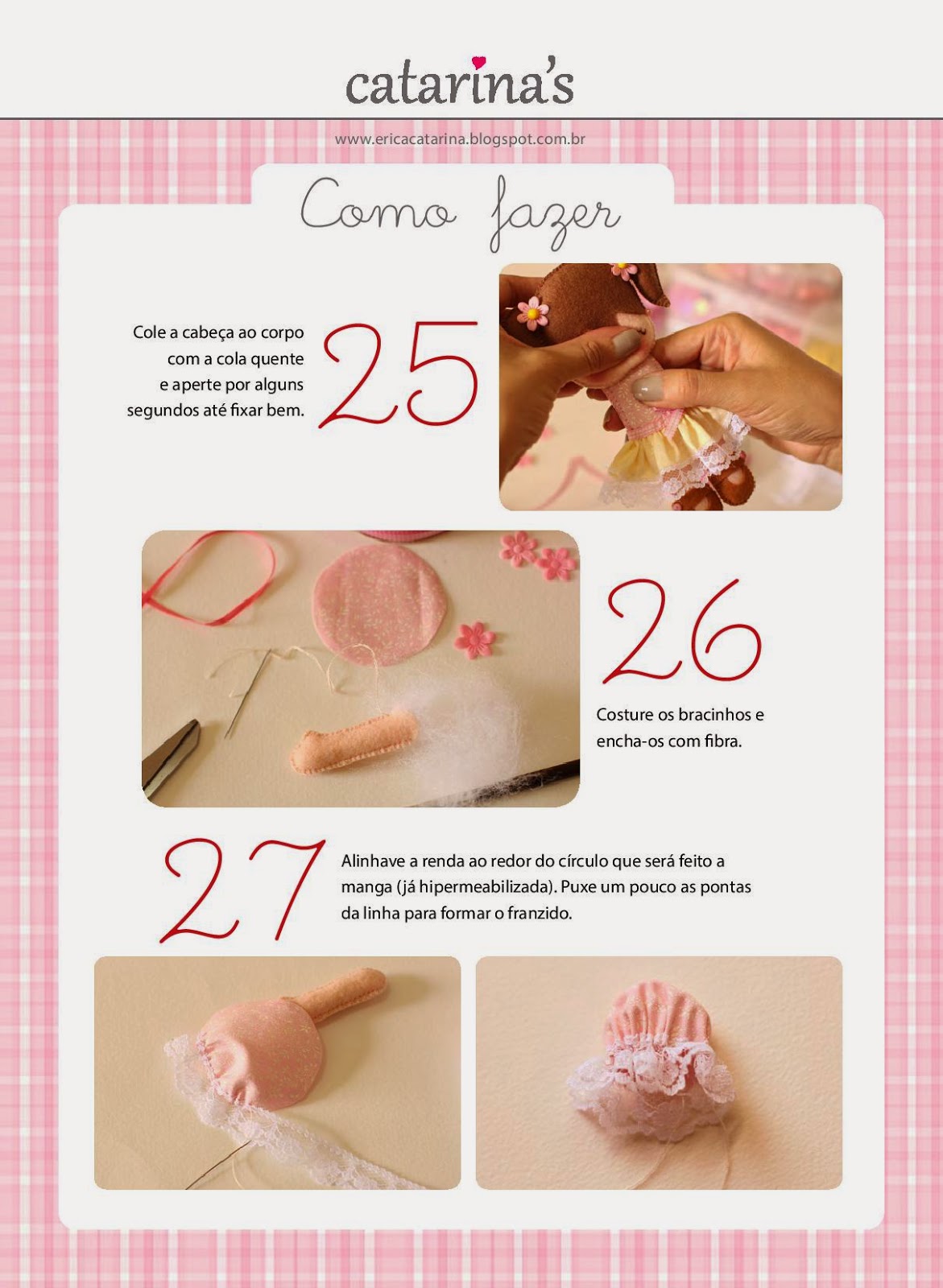 catarina's

www.ericacatarina.blogspot.com.br

Como fazer

Cole a cabeça ao corpo com a cola quente e aperte por alguns segundos até fixar bem.

25

26

Costure os bracinhos e encha-os com fibra.

27

Alinhave a renda ao redor do círculo que será feito a manga (já hipermeabilizada). Puxe um pouco as pontas da linha para formar o franzido.