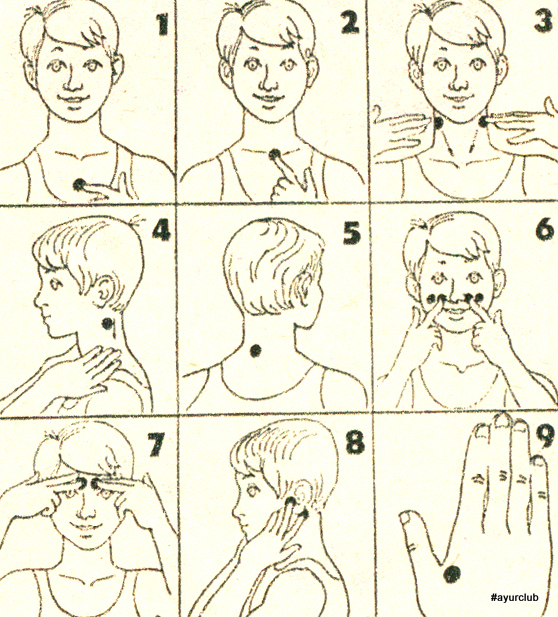 1
2
3
4
5
6
7
8
9
#ayurclub