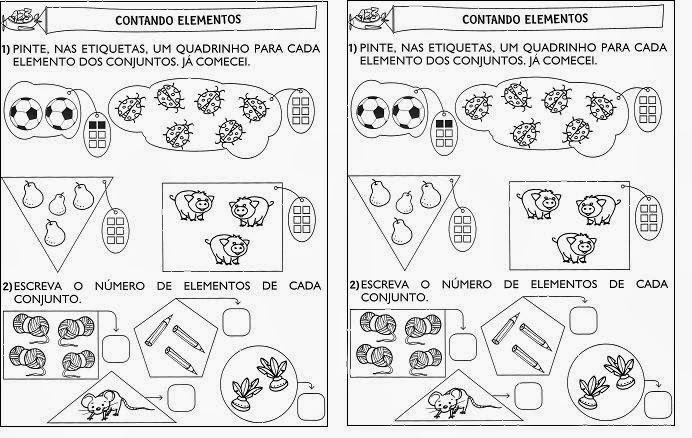 CONTANDO ELEMENTOS

1) PINTE, NAS ETIQUETAS, UM QUADRINHO PARA CADA ELEMENTO DOS CONJUNTOS. JÁ COMECEI.

2) ESCREVA O NÚMERO DE ELEMENTOS DE CADA CONJUNTO.

CONTANDO ELEMENTOS

1) PINTE, NAS ETIQUETAS, UM QUADRINHO PARA CADA ELEMENTO DOS CONJUNTOS. JÁ COMECEI.

2) ESCREVA O NÚMERO DE ELEMENTOS DE CADA CONJUNTO.