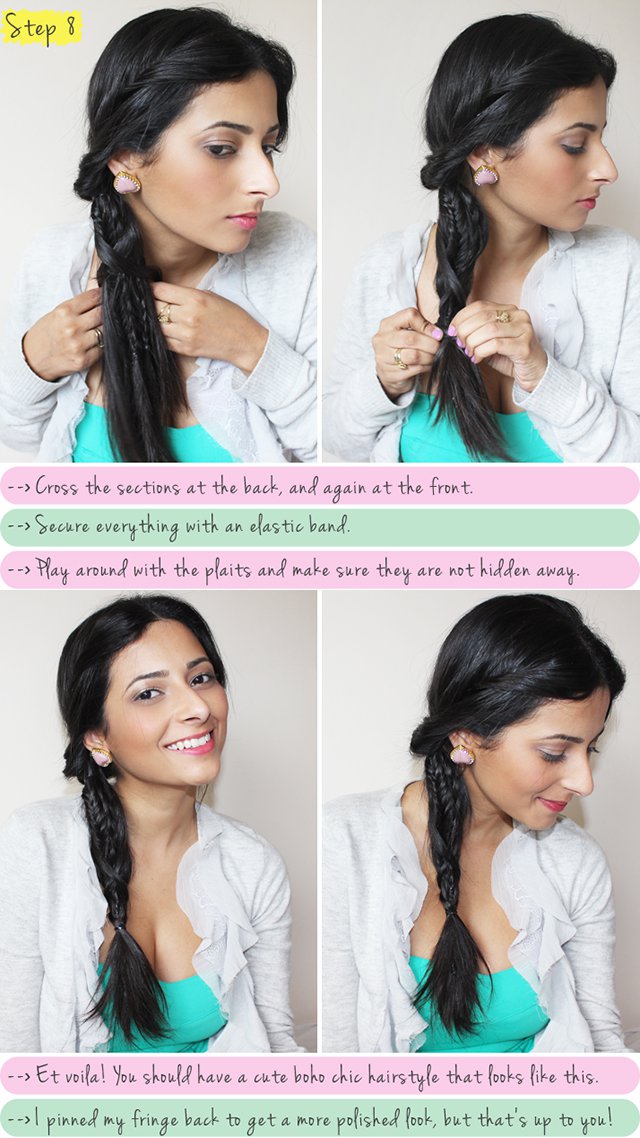 Step 8

--> Cross the sections at the back, and again at the front.

--> Secure everything with an elastic band.

--> Play around with the plaits and make sure they are not hidden away.

--> Et voila! You should have a cute boho chic hairstyle that looks like this.

--> I pinned my fringe back to get a more polished look, but that's up to you!